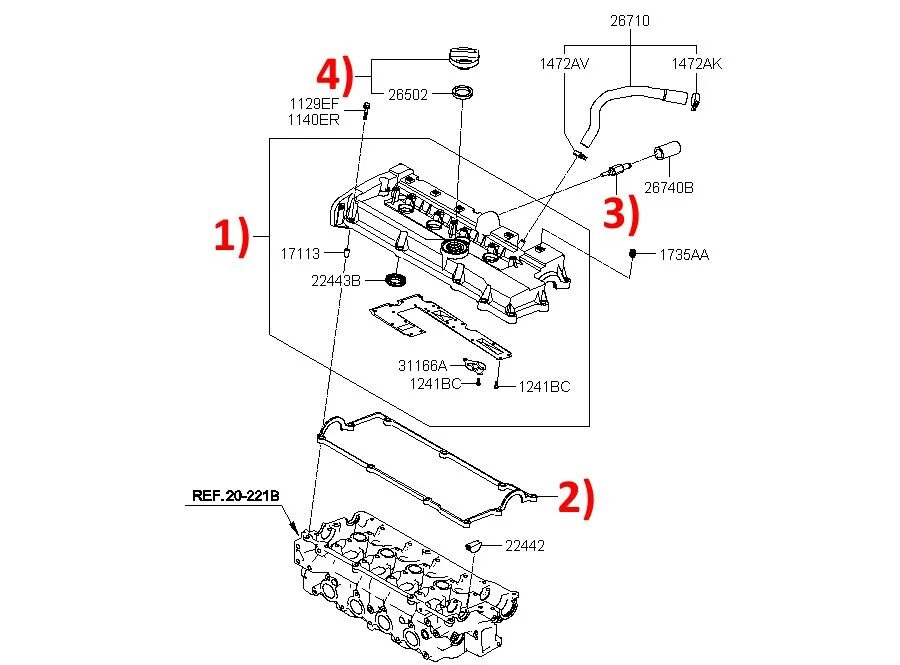 26710

1472AV

1472AK

4)

26502

1129EF
1140ER

26740B

3)

1)

17113

1735AA

22443B

31166A

1241BC

1241BC

2)

REF.20-221B

22442