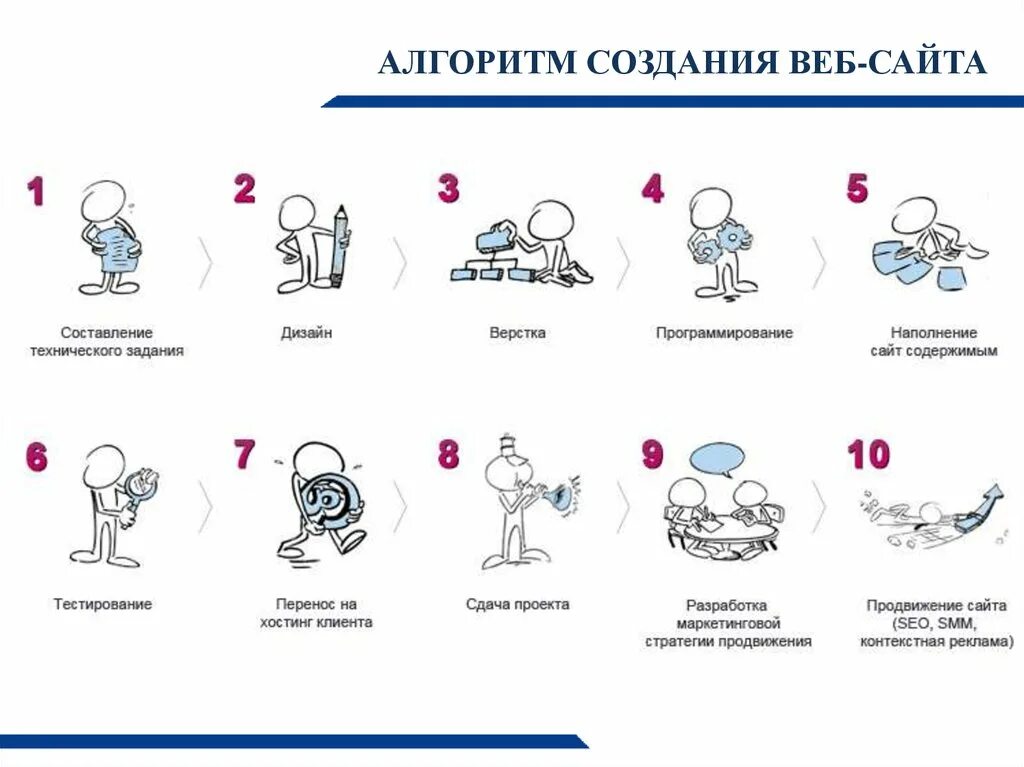 АЛГОРИТМ СОЗДАНИЯ ВЕБ-САЙТА

1
Составление технического задания

2
Дизайн

3
Верстка

4
Программирование

5
Наполнение сайт содержимым

6
Тестирование

7
Перенос на хостинг клиента

8
Сдача проекта

9
Разработка маркетинговой стратегии продвижения

10
Продвижение сайта (SEO, SMM, контекстная реклама)