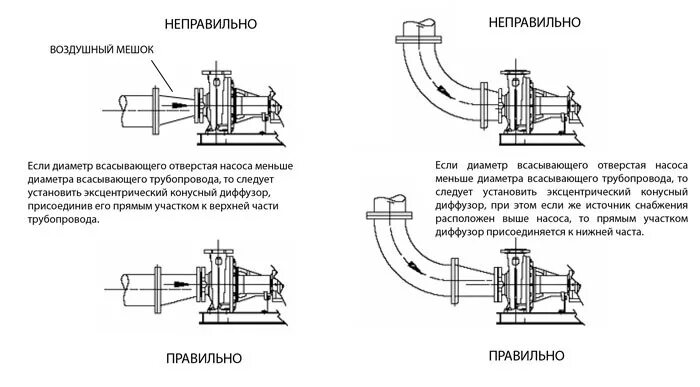 НЕПРАВИЛЬНО

ВОЗДУШНЫЙ МЕШОК

Если диаметр всасывающего отверстая насоса меньше диаметра всасывающего трубопровода, то следует установить эксцентрический конусный диффузор, присоединив его прямым участком к верхней части трубопровода.

ПРАВИЛЬНО

НЕПРАВИЛЬНО

Если диаметр всасывающего отверстая насоса меньше диаметра всасывающего трубопровода, то следует установить эксцентрический конусный диффузор, при этом если же источник снабжения расположен выше насоса, то прямым участком диффузор присоединяется к нижней часта.

ПРАВИЛЬНО