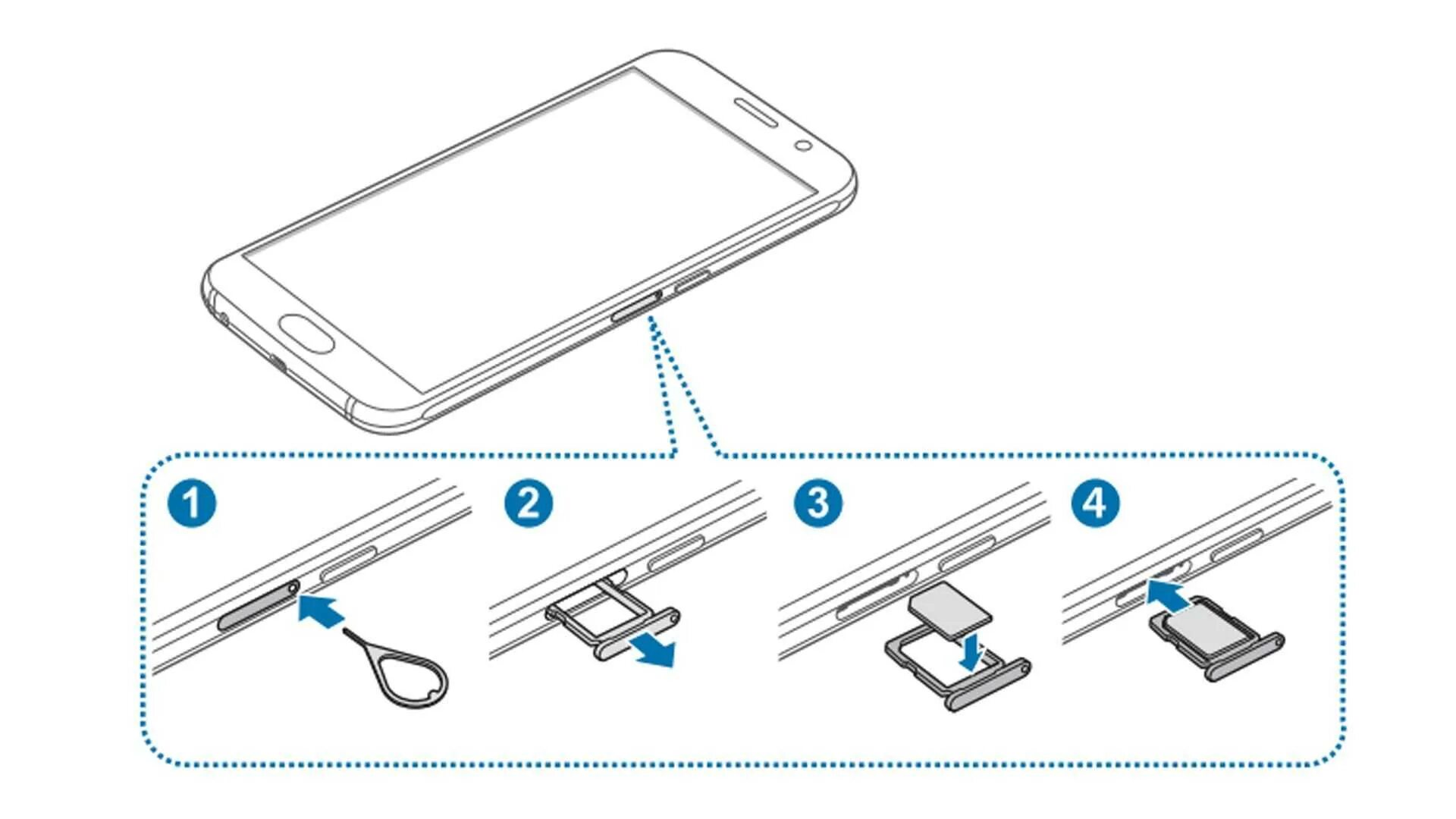 1
2
3
4