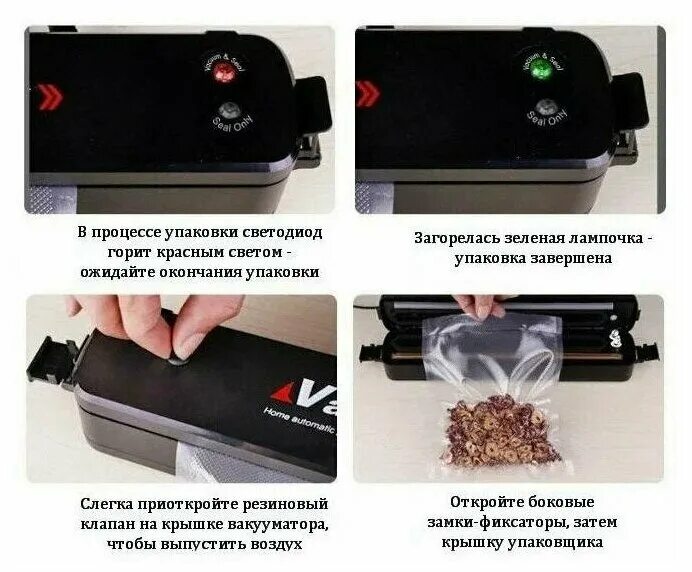 Vacuum & Seal

Seal Only

В процессе упаковки светодиод горит красным светом - ожидайте окончания упаковки

Vacuum & Seal

Seal Only

Загорелась зеленая лампочка - упаковка завершена

Va

Home automatic

Слегка приоткройте резиновый клапан на крышке вакууматора, чтобы выпустить воздух

Откройте боковые замки-фиксаторы, затем крышку упаковщика