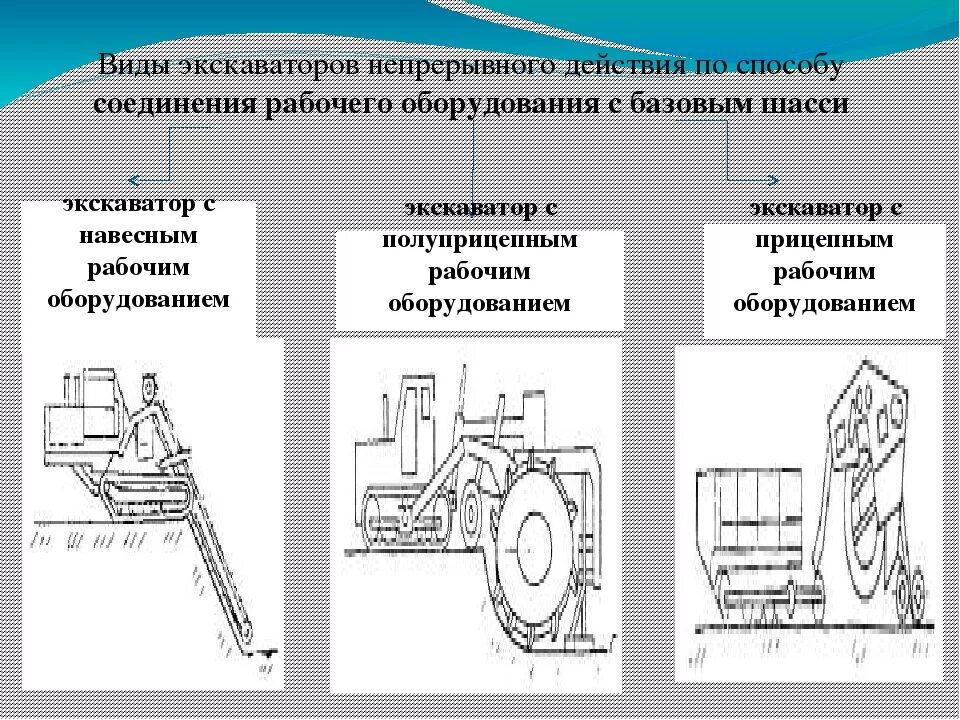 Виды экскаваторов непрерывного действия по способу соединения рабочего оборудования с базовым шасси

экскаватор с навесным рабочим оборудованием

экскаватор с полуприцепным рабочим оборудованием

экскаватор с прицепным рабочим оборудованием