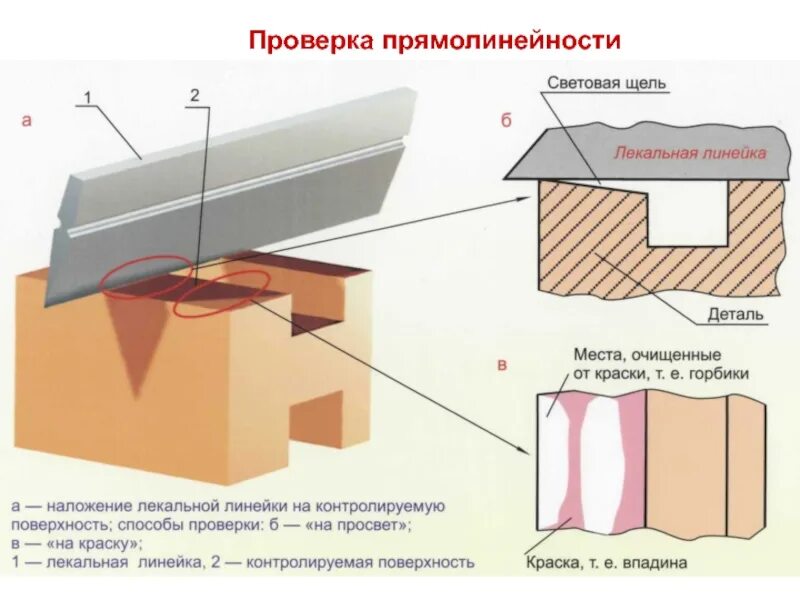 Проверка прямолинейности

а

1

2

б

Световая щель

Лекальная линейка

Деталь

в

Места, очищенные от краски, т. е. горбики

Краска, т. е. впадина

а — наложение лекальной линейки на контролируемую поверхность; способы проверки: б — «на просвет»; в — «на краску»;
1 — лекальная линейка, 2 — контролируемая поверхность