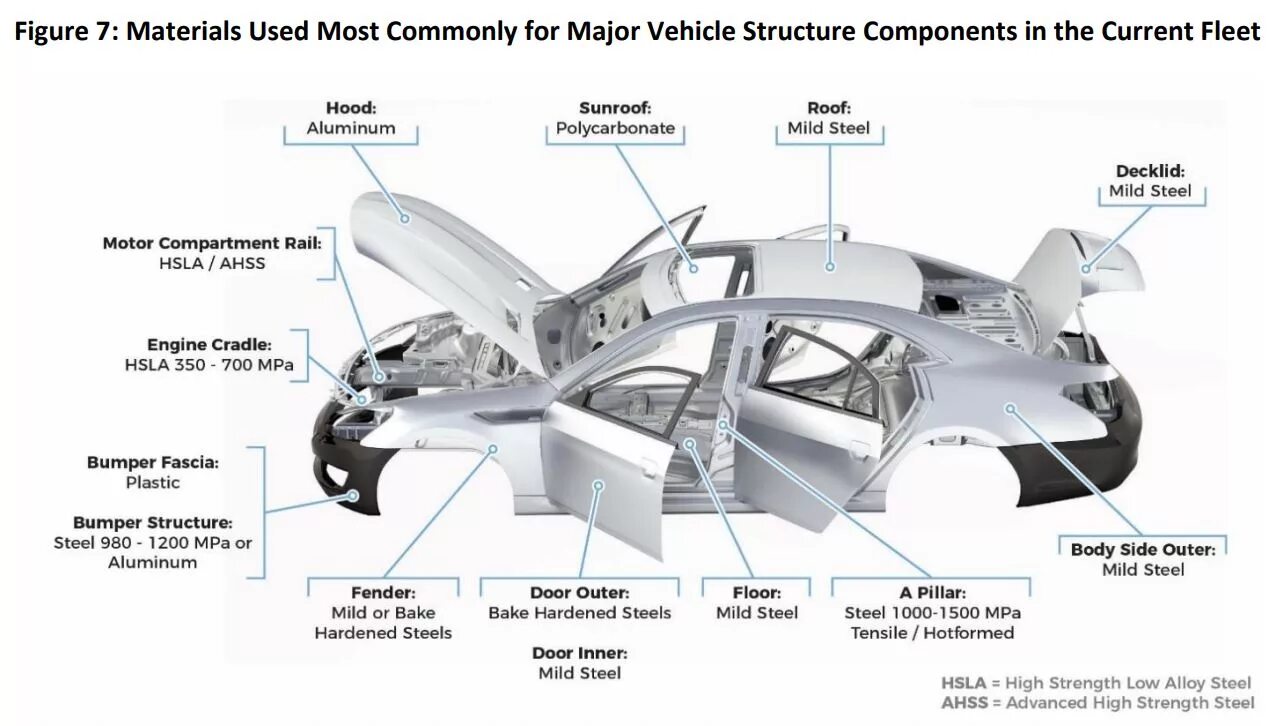 Figure 7: Materials Used Most Commonly for Major Vehicle Structure Components in the Current Fleet

Hood:
Aluminum

Sunroof:
Polycarbonate

Roof:
Mild Steel

Decklid:
Mild Steel

Motor Compartment Rail:
HSLA / AHSS

Engine Cradle:
HSLA 350 - 700 MPa

Bumper Fascia:
Plastic

Bumper Structure:
Steel 980 - 1200 MPa or Aluminum

Fender:
Mild or Bake Hardened Steels

Door Outer:
Bake Hardened Steels

Door Inner:
Mild Steel

Floor:
Mild Steel

A Pillar:
Steel 1000-1500 MPa Tensile / Hotformed

Body Side Outer:
Mild Steel

HSLA = High Strength Low Alloy Steel
AHSS = Advanced High Strength Steel