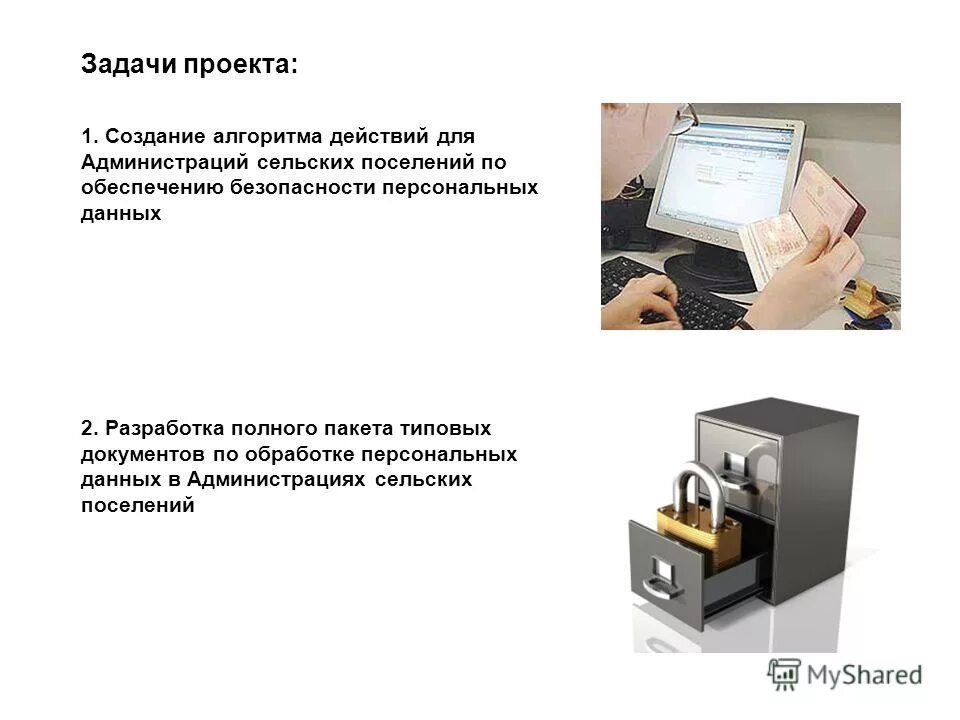 Задачи проекта:

1. Создание алгоритма действий для Администраций сельских поселений по обеспечению безопасности персональных данных

2. Разработка полного пакета типовых документов по обработке персональных данных в Администрациях сельских поселений

MyShared