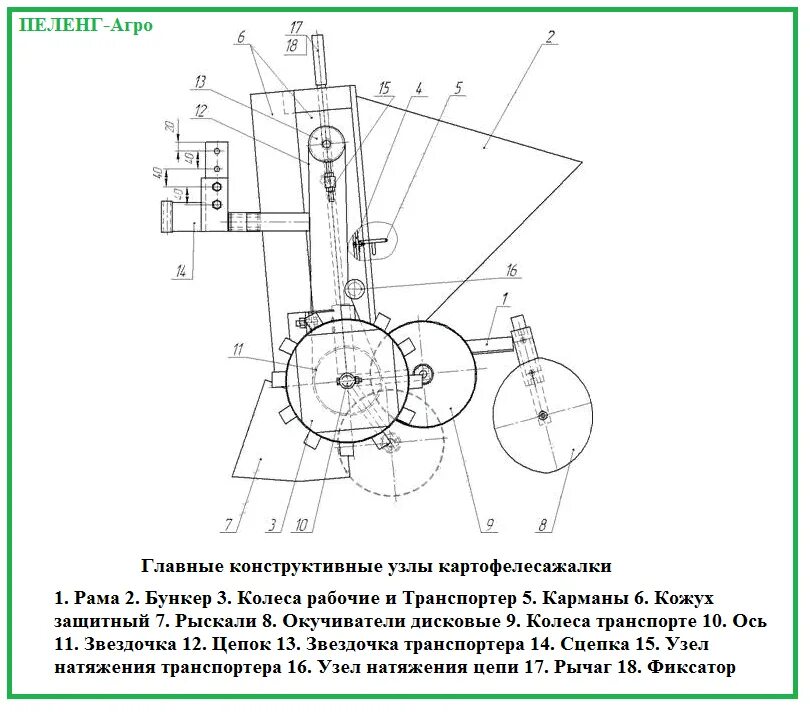 ПЕЛЕНГ-Агро

17
18
6
2
13
15
4
5
12
20
40
40
40
14
16
1
11
7
3
10
9
8

Главные конструктивные узлы картофелесажалки

1. Рама 2. Бункер 3. Колеса рабочие и Транспортер 5. Карманы 6. Кожух защитный 7. Рыскали 8. Окучиватели дисковые 9. Колеса транспорте 10. Ось 11. Звездочка 12. Цепок 13. Звездочка транспортера 14. Сцепка 15. Узел натяжения транспортера 16. Узел натяжения цепи 17. Рычаг 18. Фиксатор