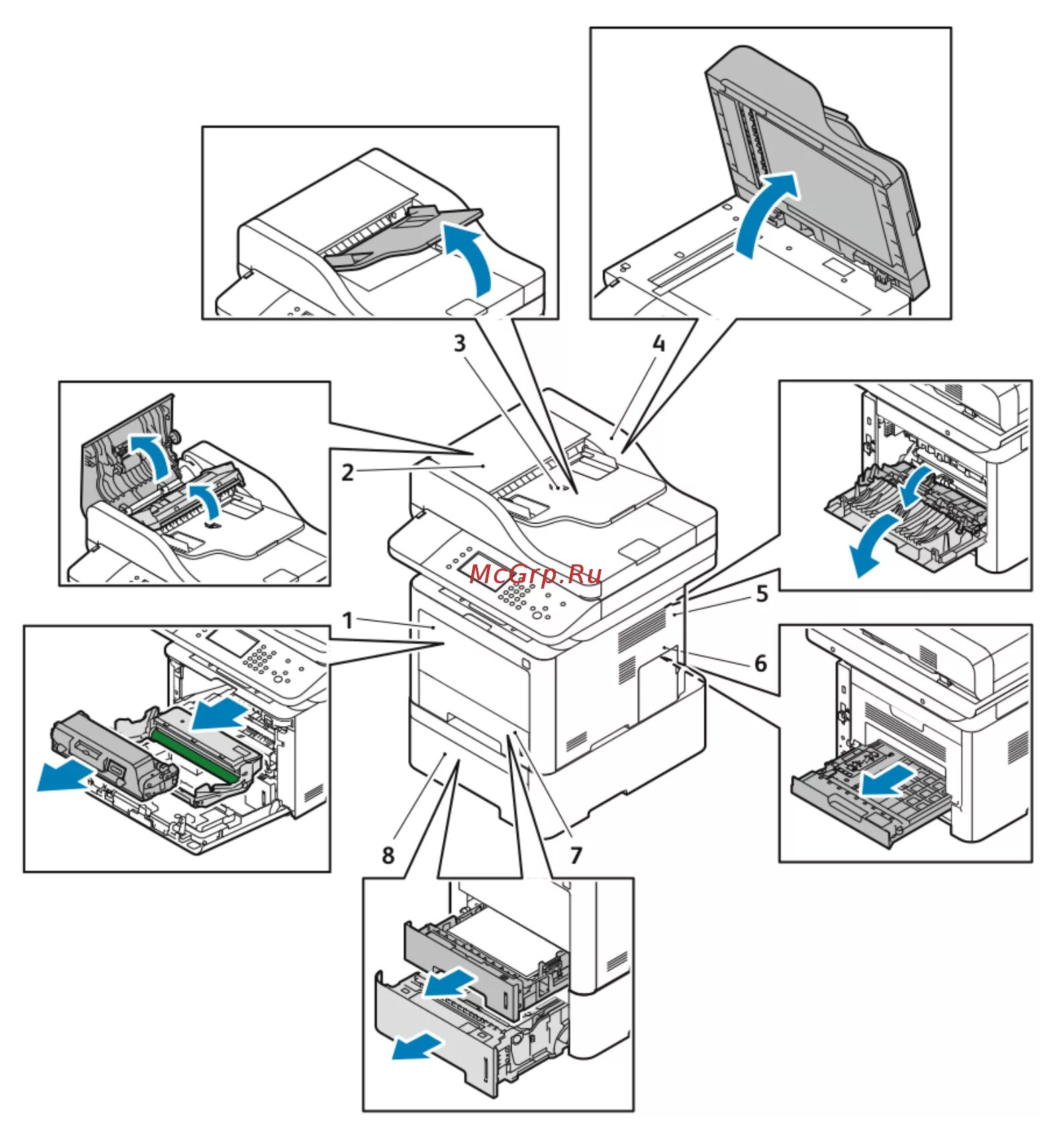 3
4
2
McGrp.Ru
5
1
6
8
7