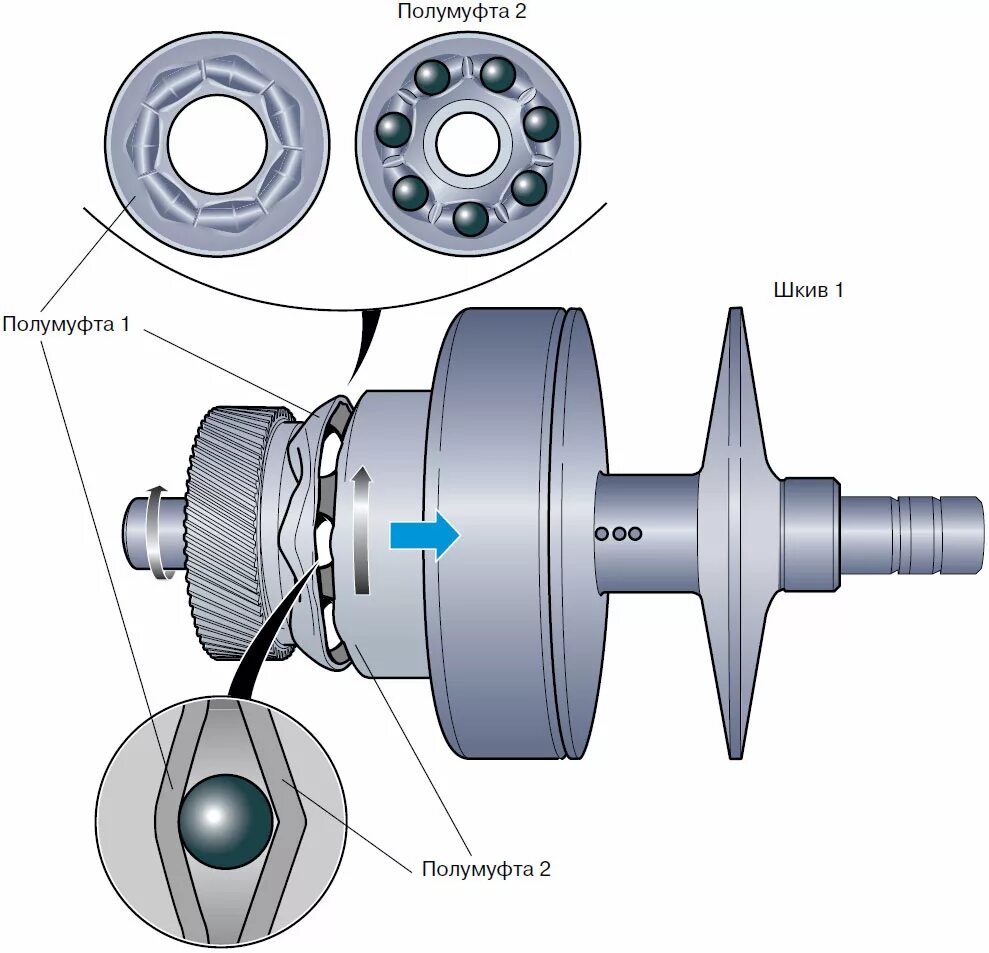 Полумуфта 2

Шкив 1

Полумуфта 1

Полумуфта 2