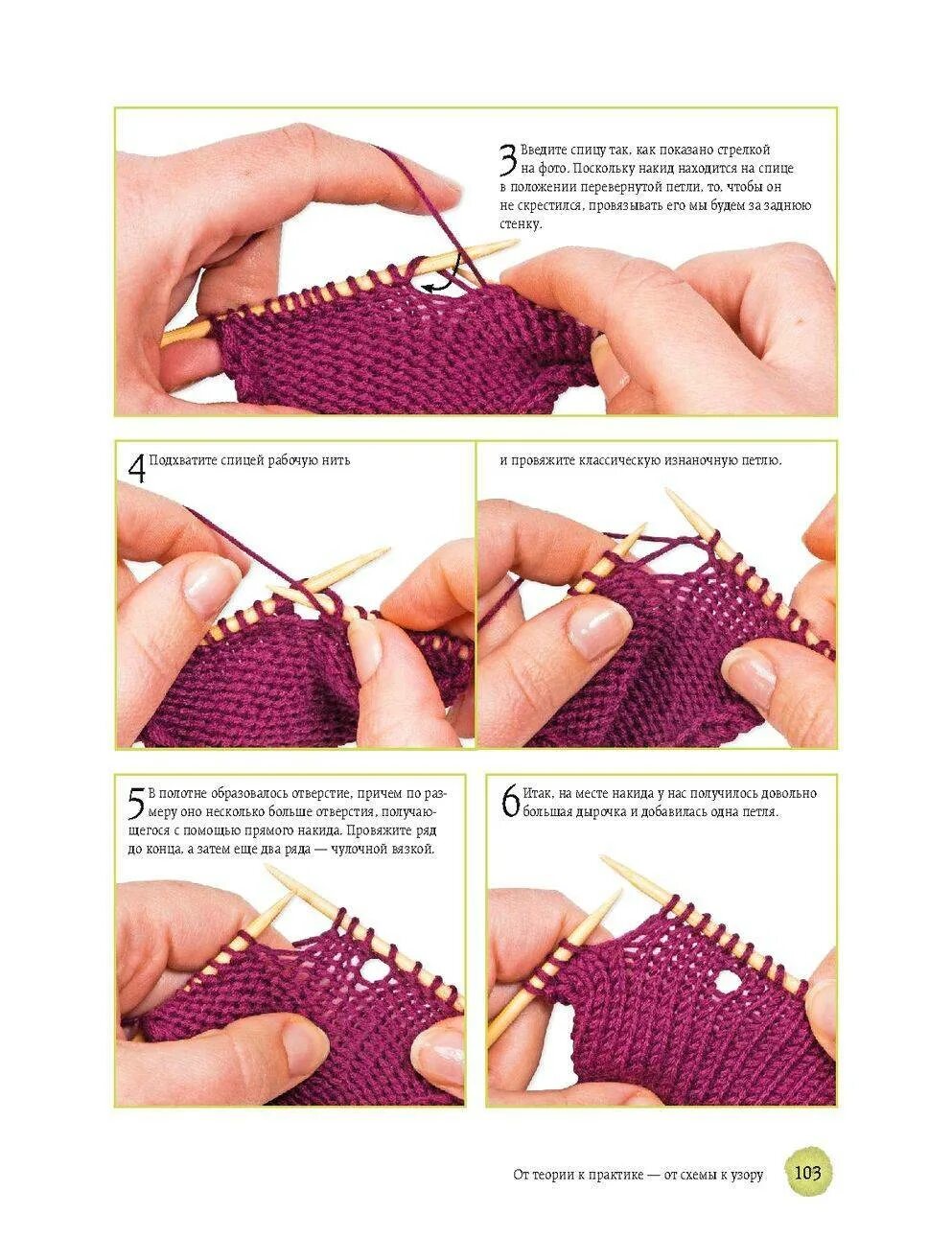 3 Введите спицу так, как показано стрелкой на фото. Поскольку накид находится на спице в положении перевернутой петли, то, чтобы он не скрестился, провязывать его мы будем за заднюю стенку.

4 Подхватите спицей рабочую нить

и провяжите классическую изнаночную петлю.

5 В полотне образовалось отверстие, причем по размеру оно несколько больше отверстия, получающегося с помощью прямого накида. Провяжите ряд до конца, а затем еще два ряда — чулочной вязкой.

6 Итак, на месте накида у нас получилось довольно большая дырочка и добавилась одна петля.

От теории к практике — от схемы к узору

103