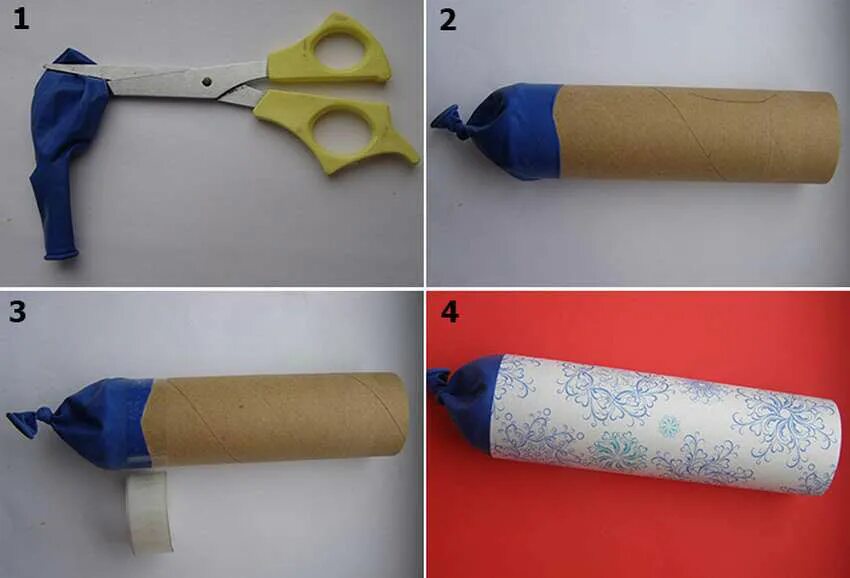 1
2
3
4