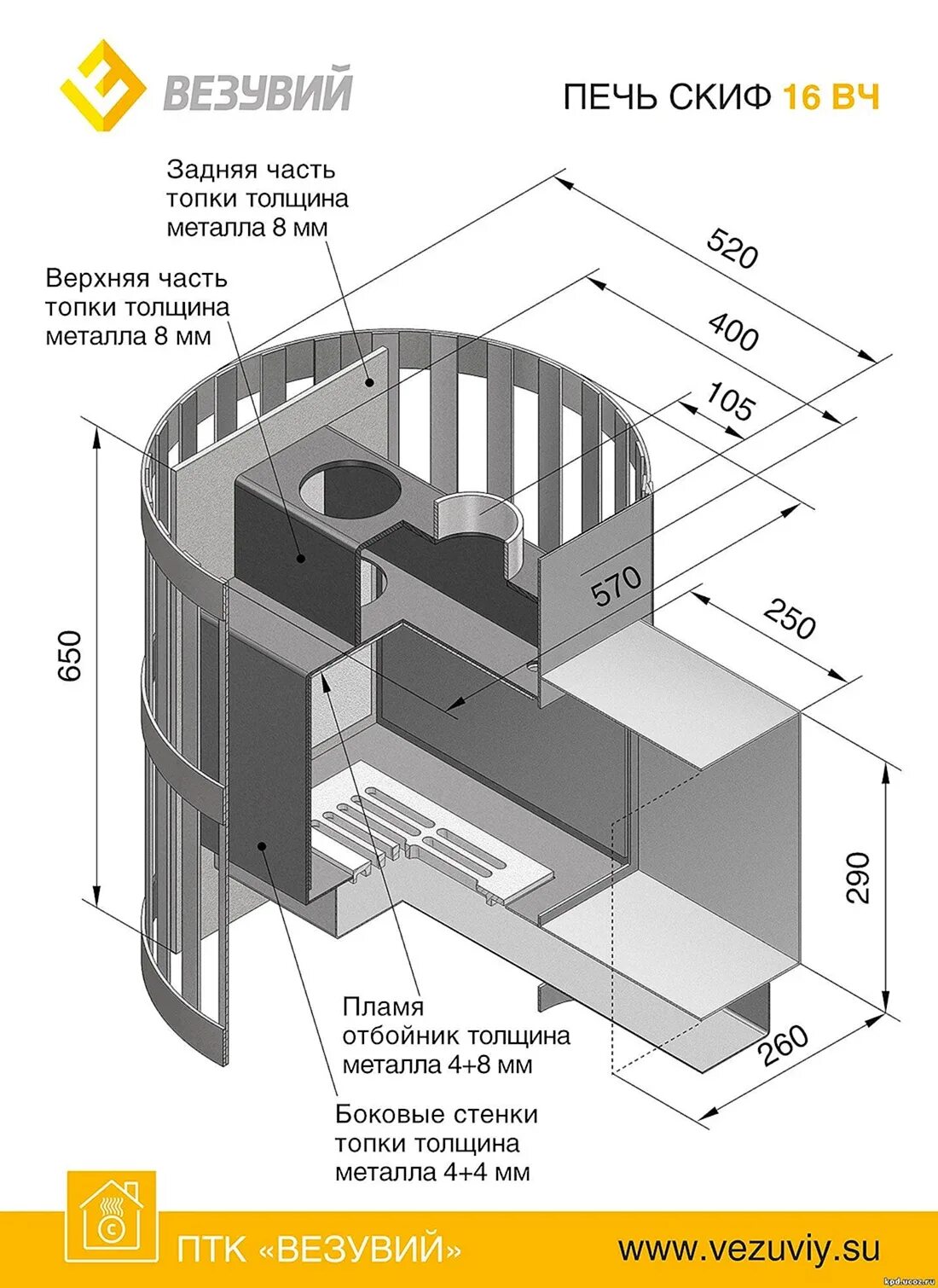 ВЕЗУВИЙ

ПЕЧЬ СКИФ 16 ВЧ

Задняя часть топки толщина металла 8 мм

Верхняя часть топки толщина металла 8 мм

520

400

105

570

250

650

290

260

Пламя отбойник толщина металла 4+8 мм

Боковые стенки топки толщина металла 4+4 мм

ПТК «ВЕЗУВИЙ»

www.vezuviy.su

kpd.ucoz.ru