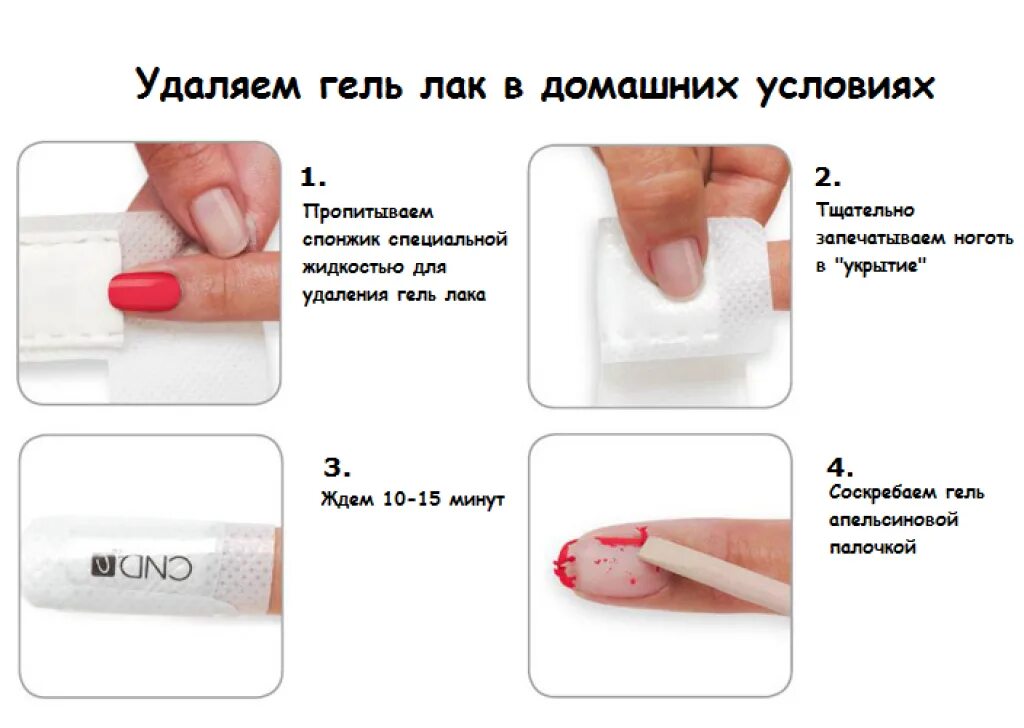 Удаляем гель лак в домашних условиях

1.
Пропитываем спонжик специальной жидкостью для удаления гель лака

2.
Тщательно запечатываем ноготь в "укрытие"

CND

3.
Ждем 10-15 минут

4.
Соскребаем гель апельсиновой палочкой