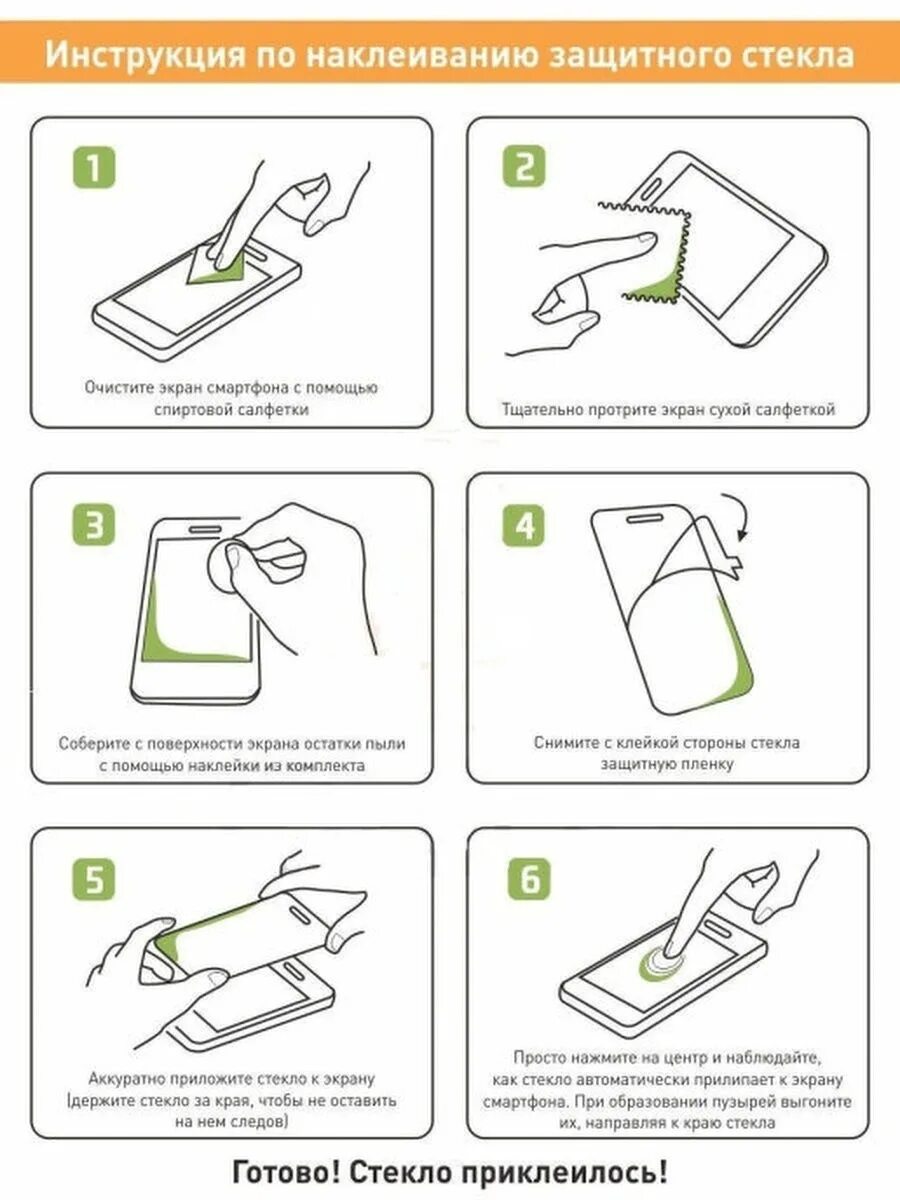 Инструкция по наклеиванию защитного стекла

1

Очистите экран смартфона с помощью спиртовой салфетки

2

Тщательно протрите экран сухой салфеткой

3

Соберите с поверхности экрана остатки пыли с помощью наклейки из комплекта

4

Снимите с клейкой стороны стекла защитную пленку

5

Аккуратно приложите стекло к экрану (держите стекло за края, чтобы не оставить на нем следов)

6

Просто нажмите на центр и наблюдайте, как стекло автоматически прилипает к экрану смартфона. При образовании пузырей выгоните их, направляя к краю стекла

Готово! Стекло приклеилось!