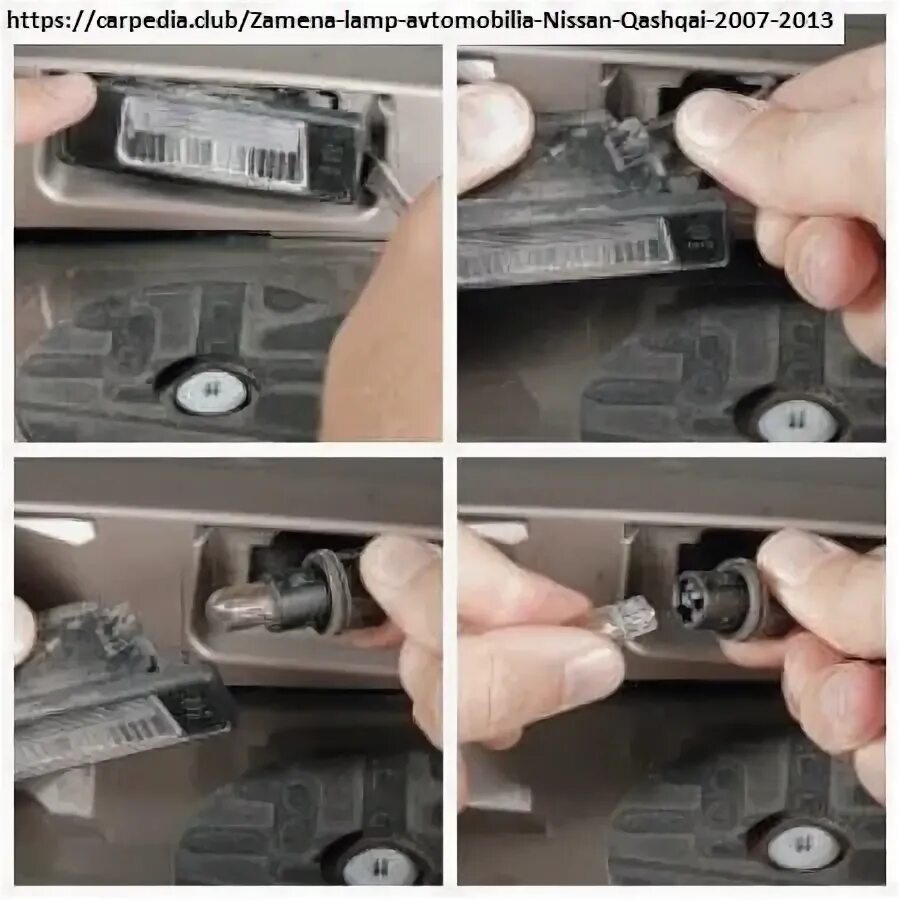 https://carpedia.club/Zamena-lamp-avtomobilia-Nissan-Qashqai-2007-2013