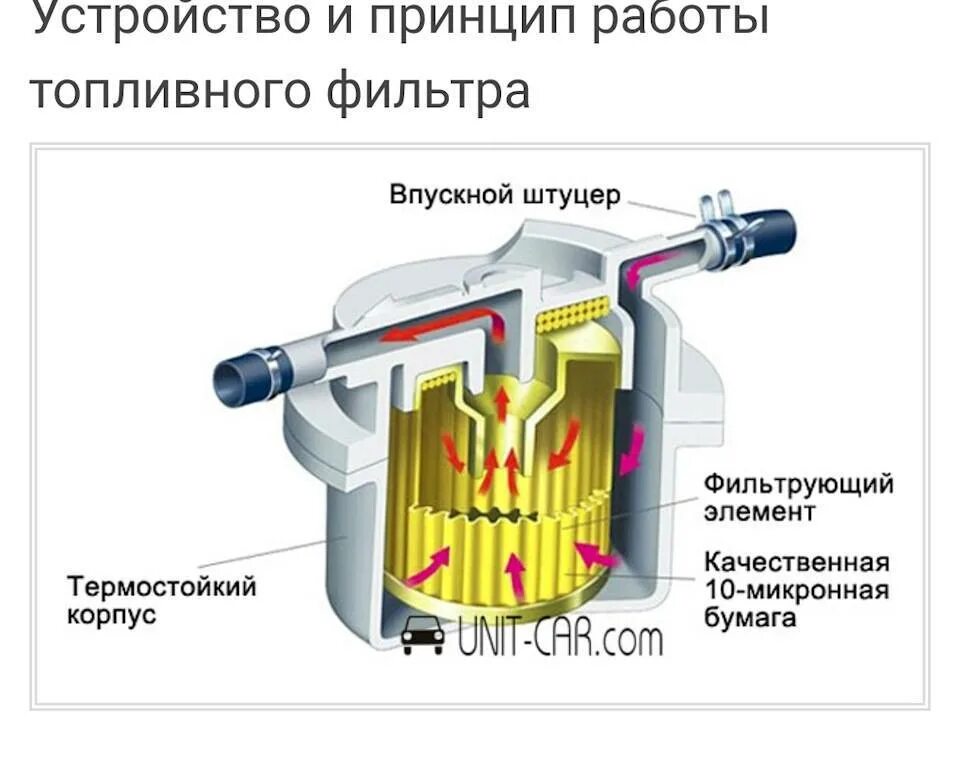 Устройство и принцип работы топливного фильтра

Впускной штуцер

Фильтрующий элемент

Качественная 10-микронная бумага

Термостойкий корпус

UNIT-CAR.com