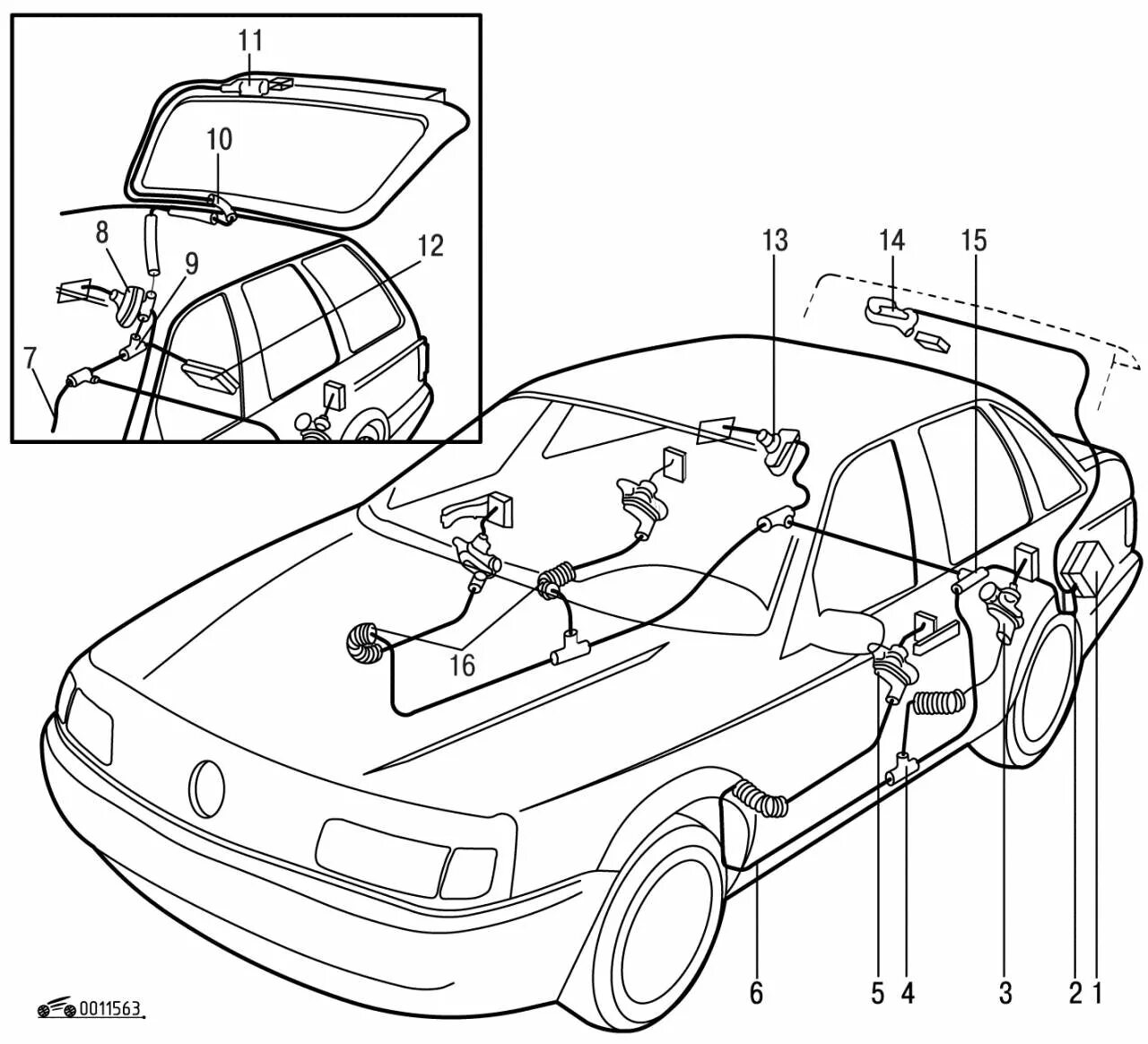 11
10
8
9
12
7
13
14
15
16
6
5
4
3
2
1
0011563