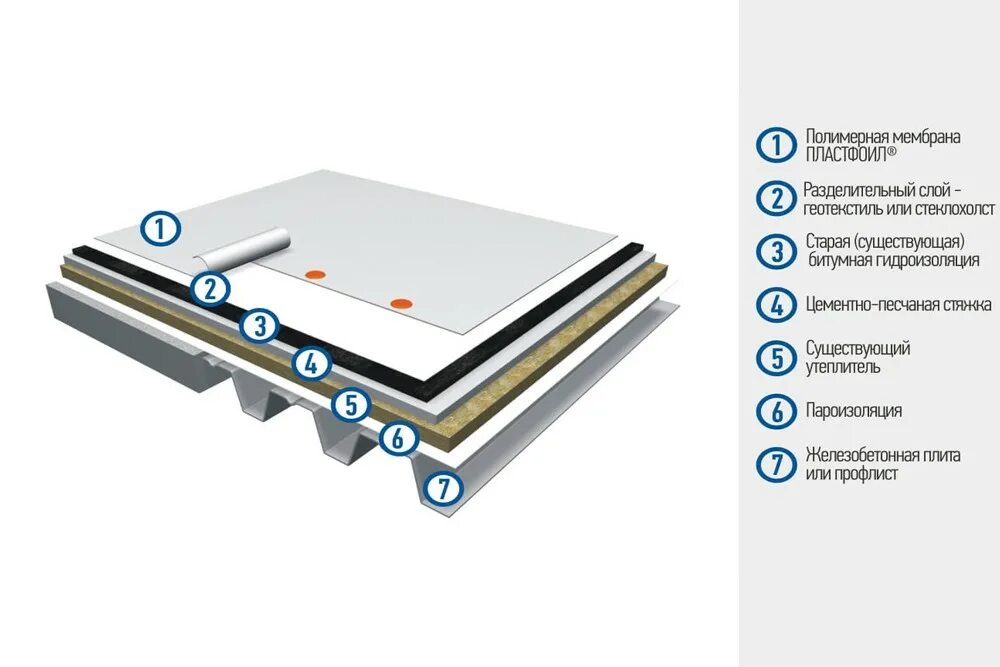 1
2
3
4
5
6
7

1 Полимерная мембрана ПЛАСТФОИЛ®

2 Разделительный слой - геотекстиль или стеклохолст

3 Старая (существующая) битумная гидроизоляция

4 Цементно-песчаная стяжка

5 Существующий утеплитель

6 Пароизоляция

7 Железобетонная плита или профлист