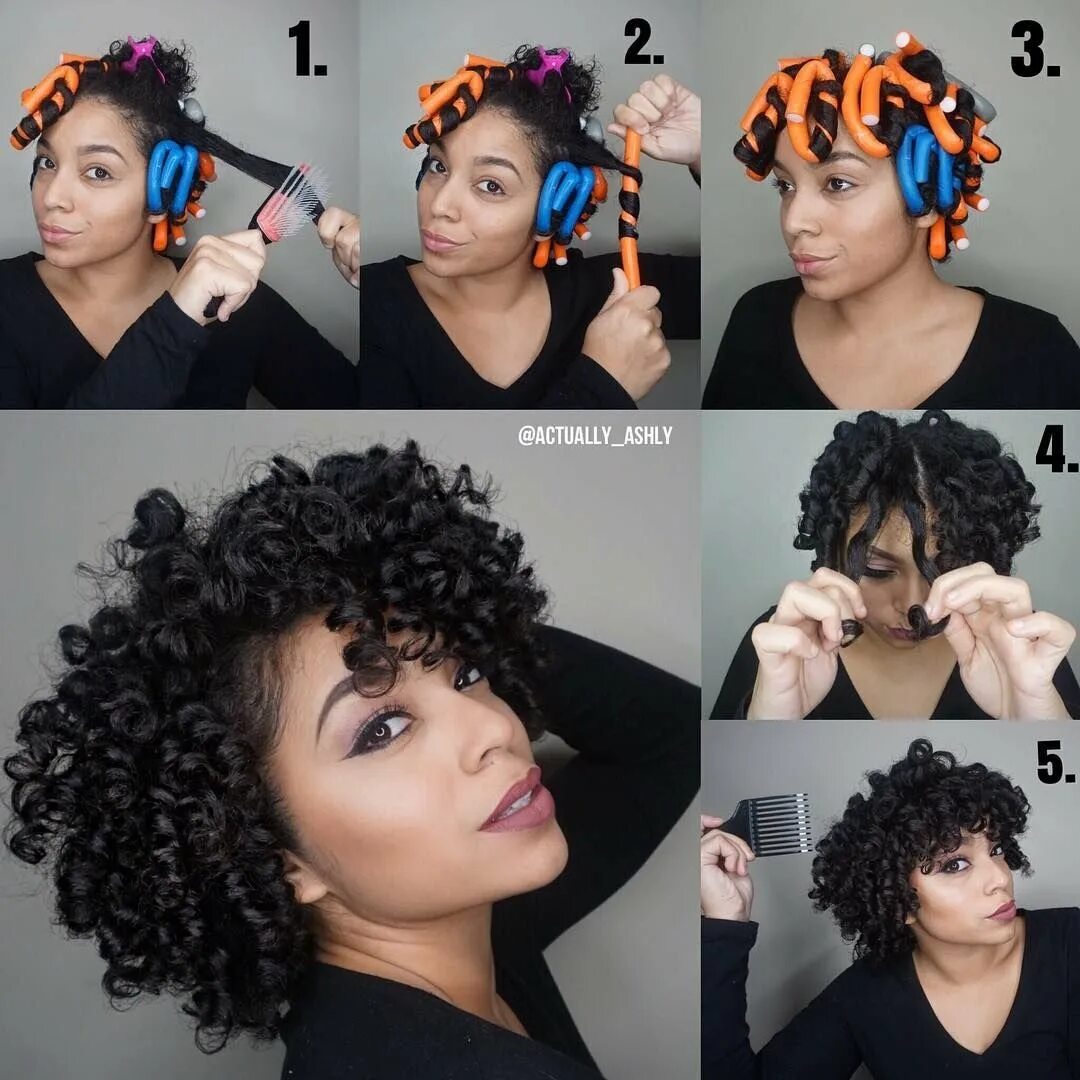 1.

2.

3.

@ACTUALLY_ASHLY

4.

5.