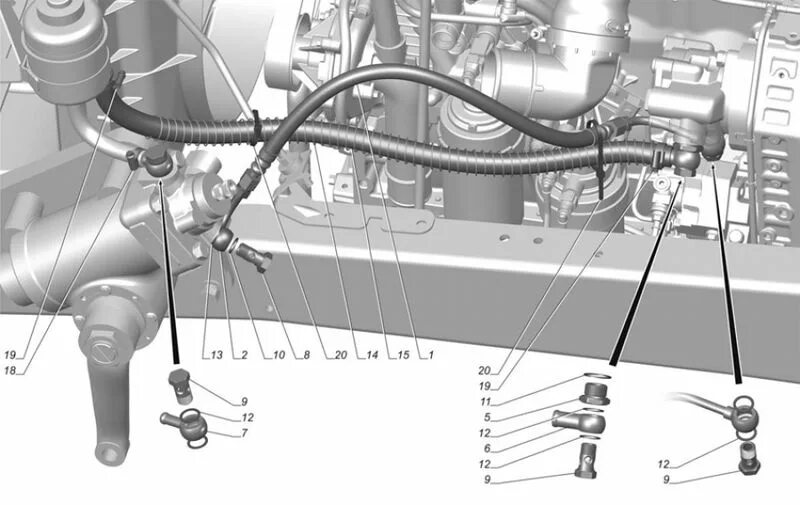 19
18
13
2
10
8
20
14
15
1
9
12
7
20
19
11
5
12
6
12
9
12
9