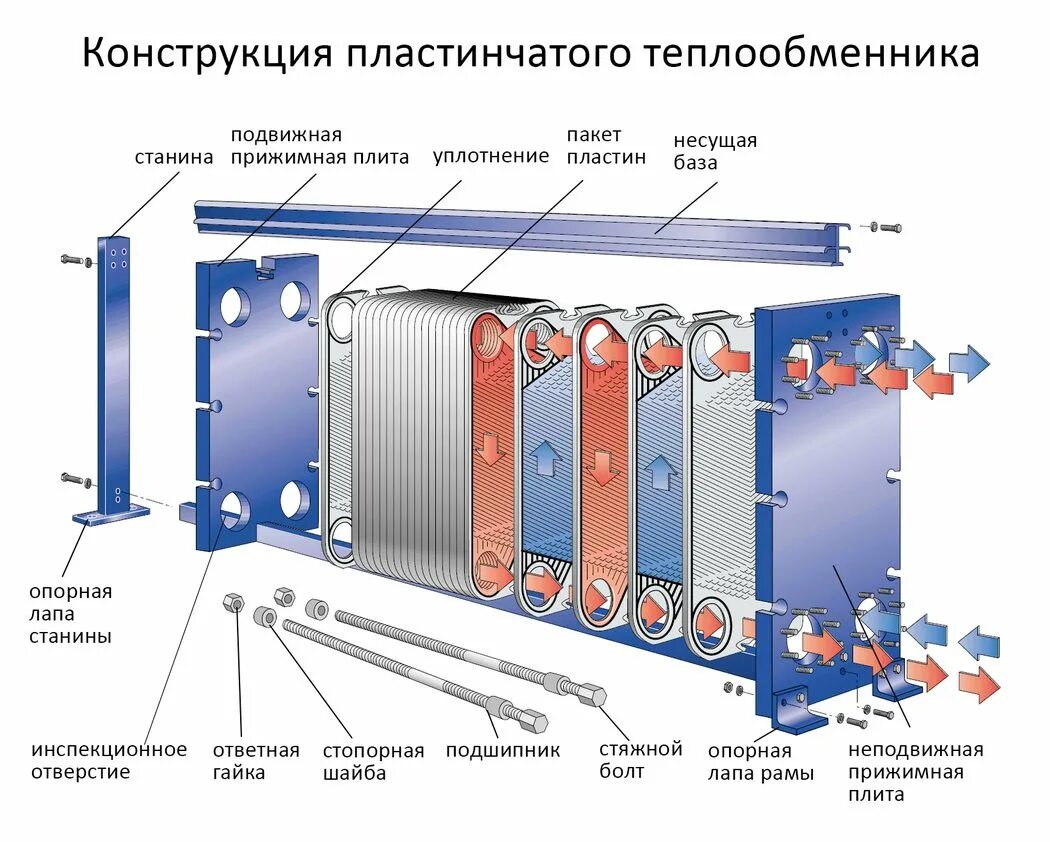 Конструкция пластинчатого теплообменника

станина

подвижная прижимная плита

уплотнение

пакет пластин

несущая база

опорная лапа станины

инспекционное отверстие

ответная гайка

стопорная шайба

подшипник

стяжной болт

опорная лапа рамы

неподвижная прижимная плита