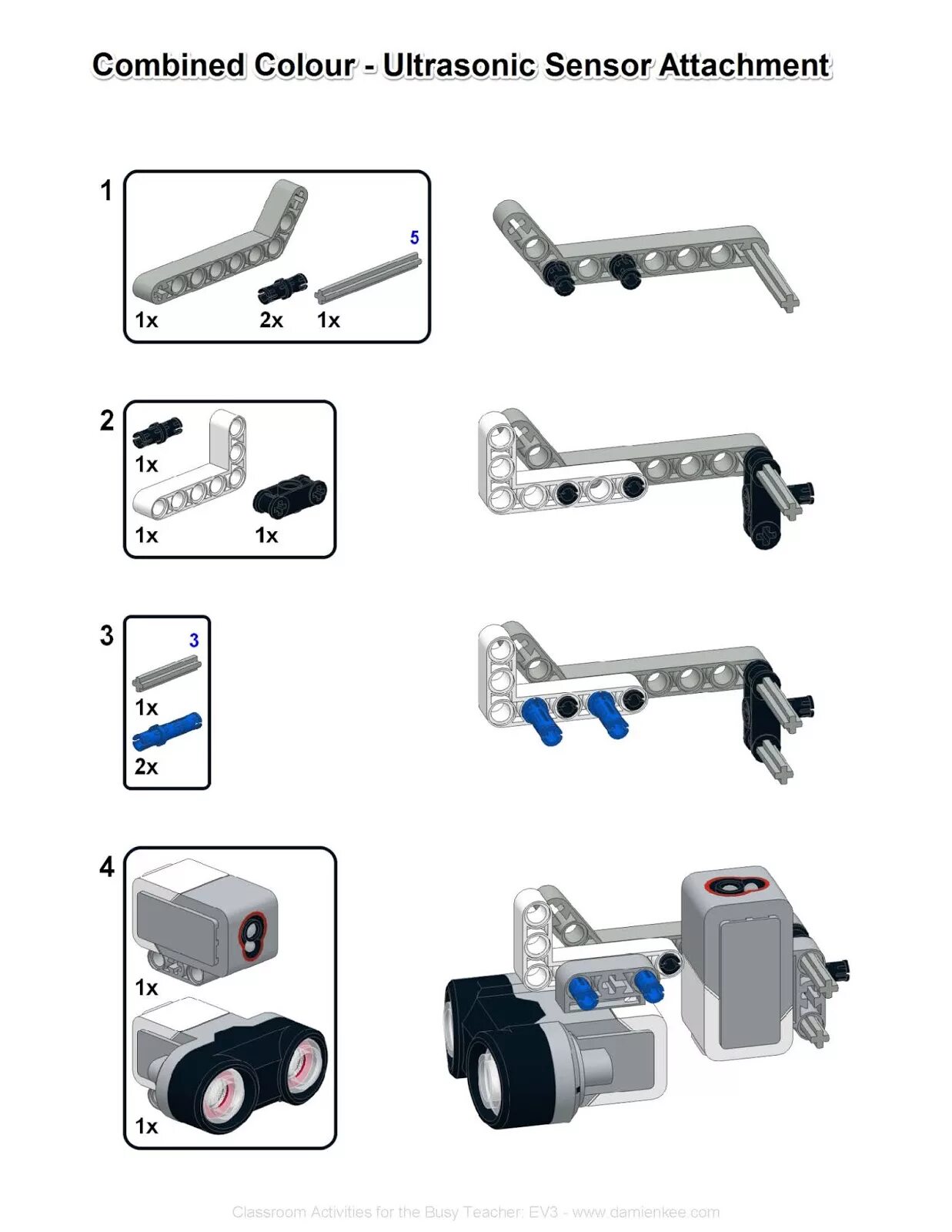 Combined Colour - Ultrasonic Sensor Attachment

1

5

1x 2x 1x

2

1x

1x 1x

3

3

1x

2x

4

1x

1x

Classroom Activities for the Busy Teacher: EV3 - www.damienkee.com