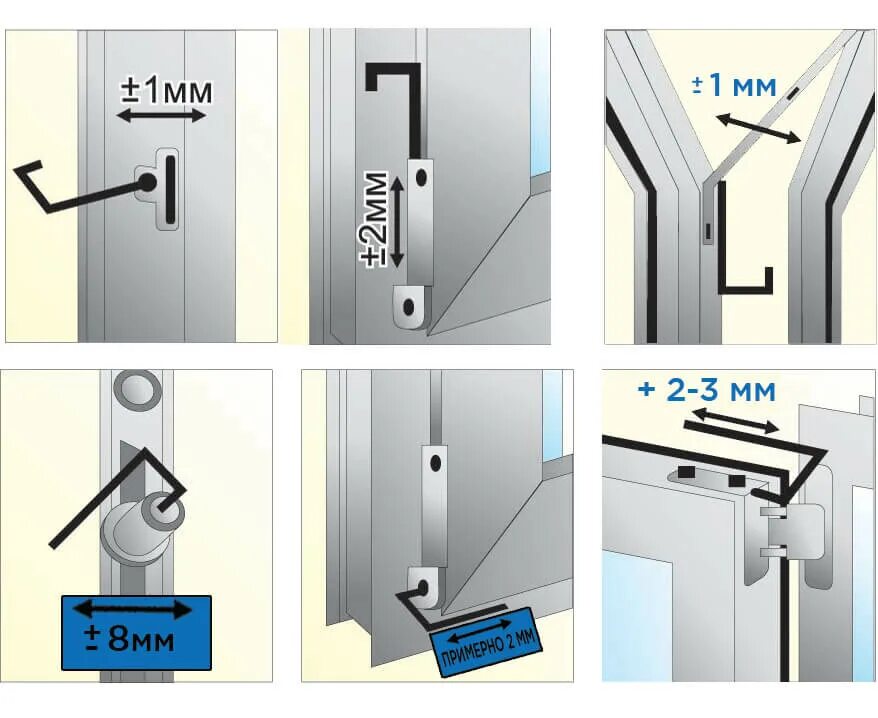 ±1мм

±2мм

± 1 мм

± 8мм

ПРИМЕРНО 2 ММ

+ 2-3 мм