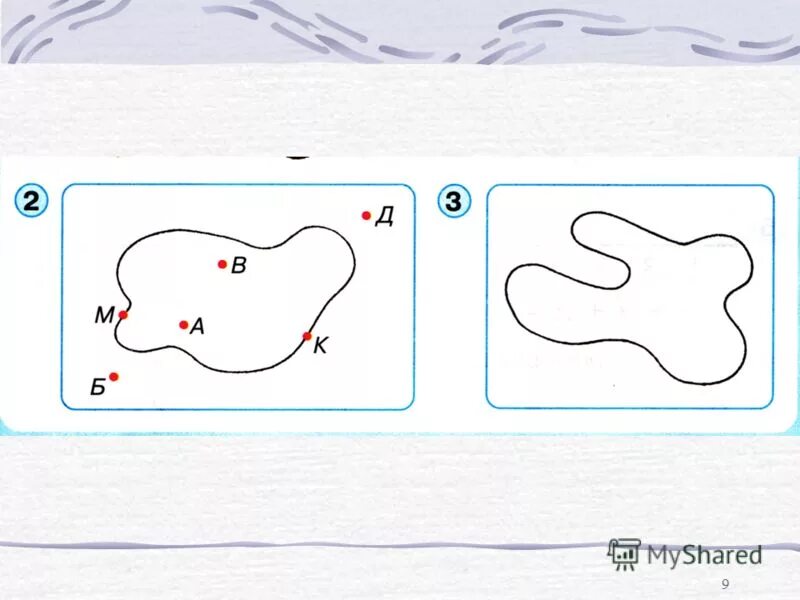 2

Д

В

М

А

К

Б

3

MyShared

9