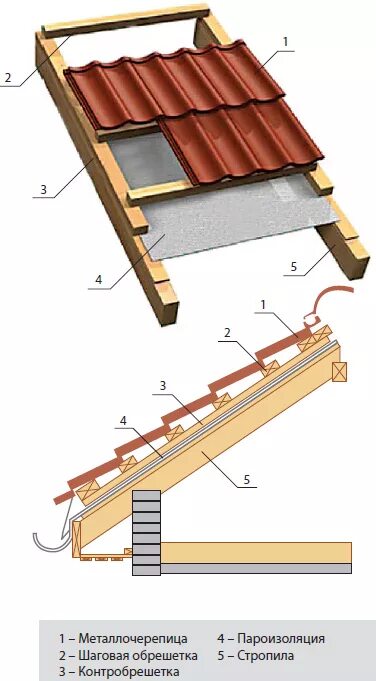 1
2
3
4
5

1
2
3
4
5

1 – Металлочерепица
2 – Шаговая обрешетка
3 – Контробрешетка
4 – Пароизоляция
5 – Стропила