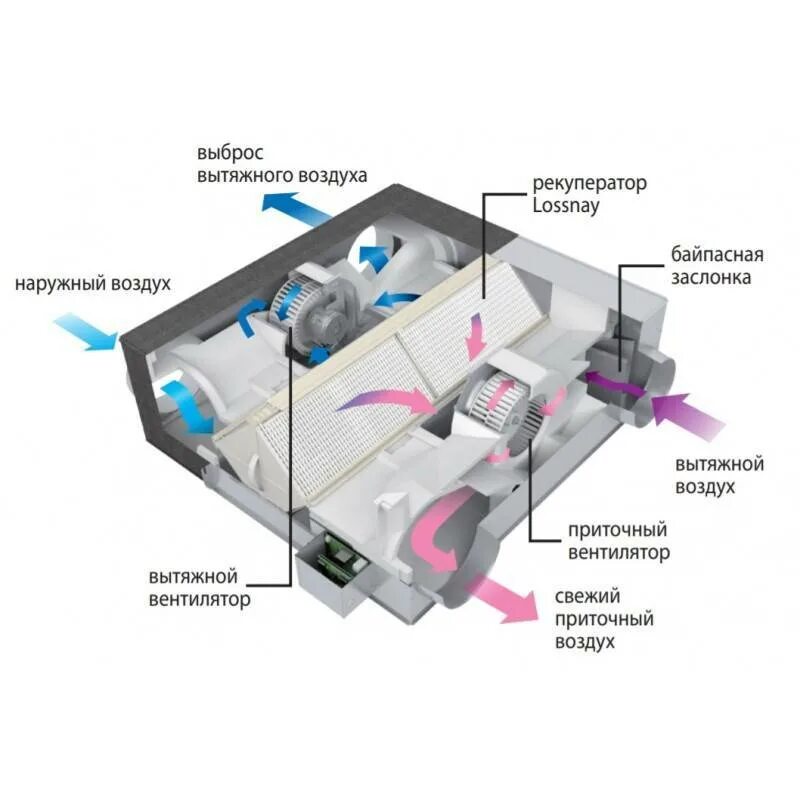 выброс вытяжного воздуха

рекуператор Lossnay

байпасная заслонка

наружный воздух

вытяжной воздух

приточный вентилятор

вытяжной вентилятор

свежий приточный воздух