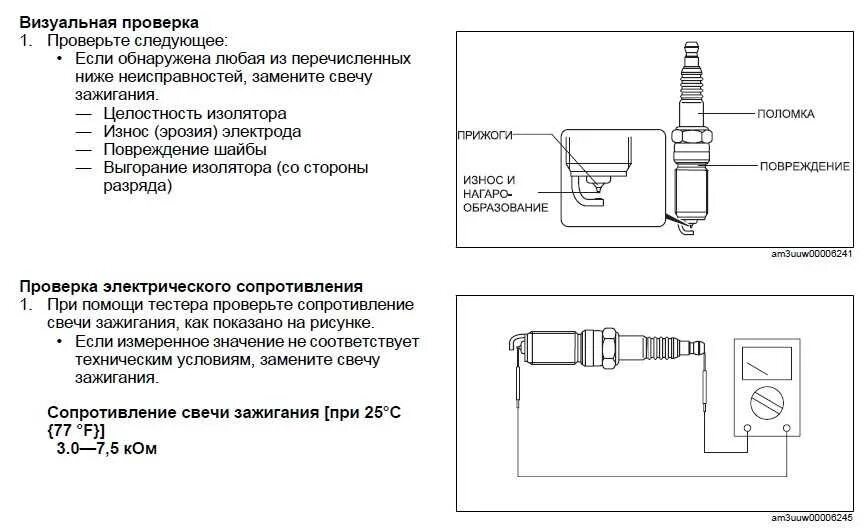 Визуальная проверка
1. Проверьте следующее:
• Если обнаружена любая из перечисленных ниже неисправностей, замените свечу зажигания.
— Целостность изолятора
— Износ (эрозия) электрода
— Повреждение шайбы
— Выгорание изолятора (со стороны разряда)

ПРИЖОГИ
ИЗНОС И НАГАРО-ОБРАЗОВАНИЕ
ПОЛОМКА
ПОВРЕЖДЕНИЕ
am3uuw00006241

Проверка электрического сопротивления
1. При помощи тестера проверьте сопротивление свечи зажигания, как показано на рисунке.
• Если измеренное значение не соответствует техническим условиям, замените свечу зажигания.

Сопротивление свечи зажигания [при 25°C {77 °F}]
3.0—7,5 кОм

am3uuw00006245