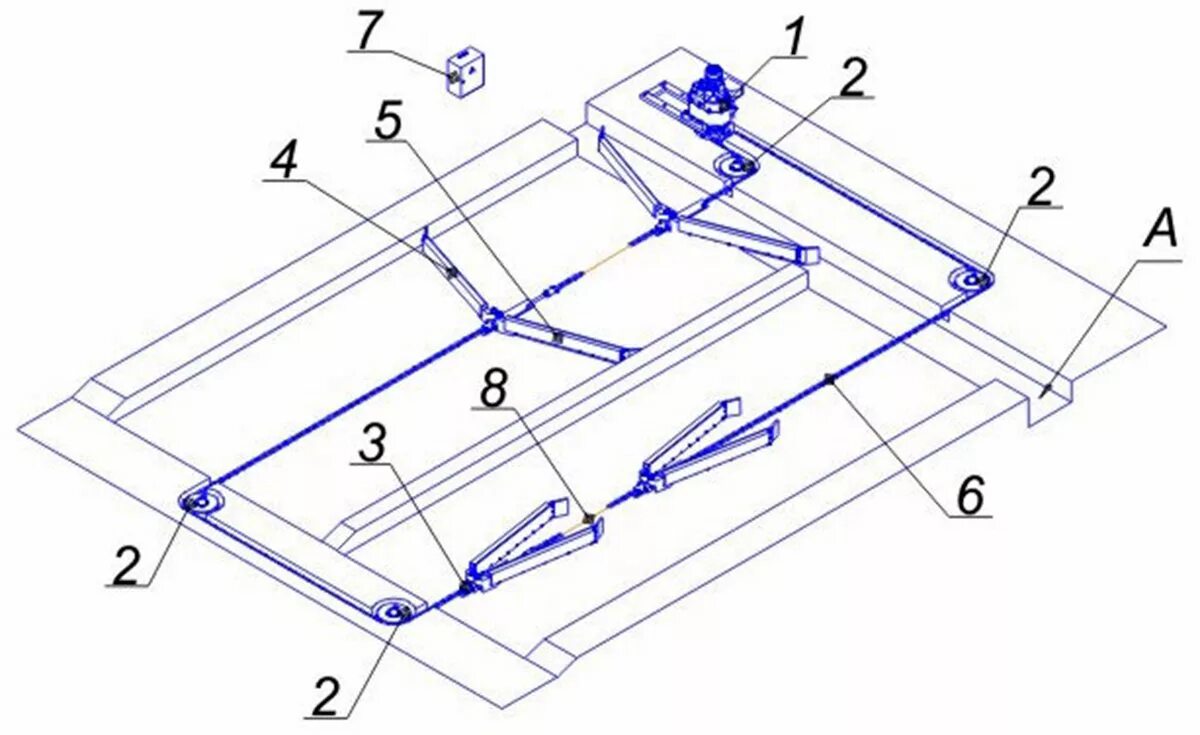 7
1
2
5
4
2
A
8
3
6
2
2