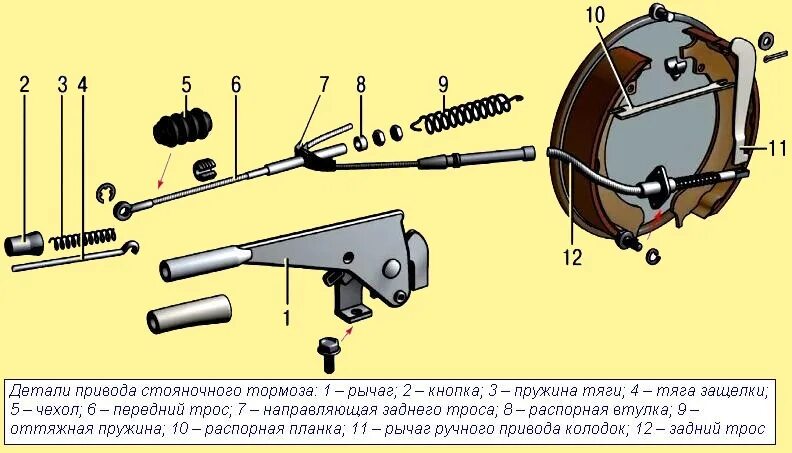 2
3
4
5
6
7
8
9
10
11
12
1

Детали привода стояночного тормоза: 1 – рычаг; 2 – кнопка; 3 – пружина тяги; 4 – тяга защелки; 5 – чехол; 6 – передний трос; 7 – направляющая заднего троса; 8 – распорная втулка; 9 – оттяжная пружина; 10 – распорная планка; 11 – рычаг ручного привода колодок; 12 – задний трос