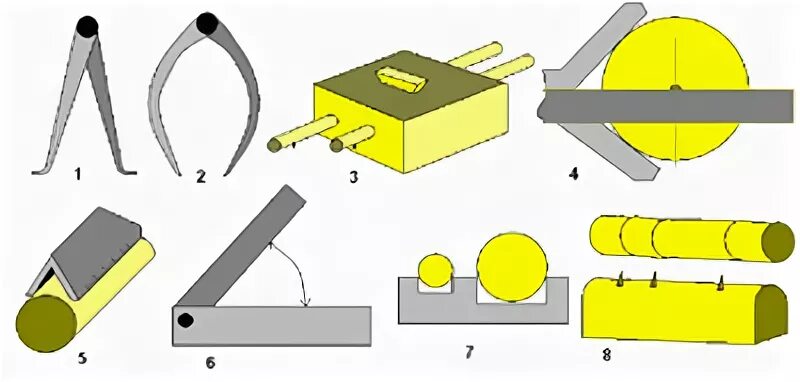 1
2
3
4
5
6
7
8