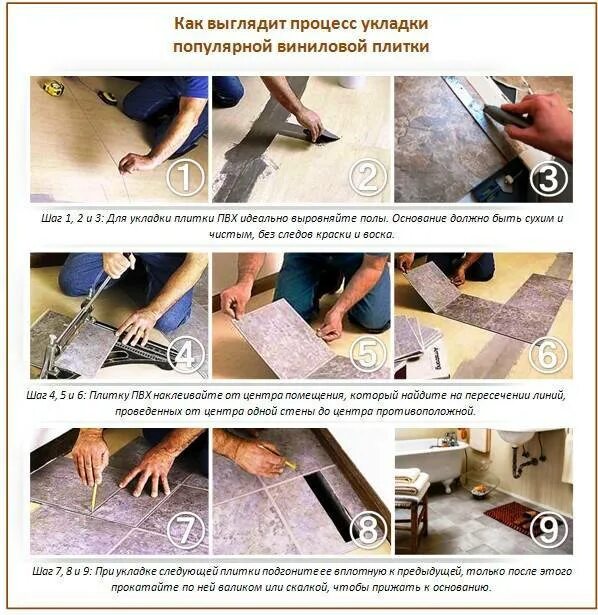 Как выглядит процесс укладки популярной виниловой плитки

1

2

3

Шаг 1, 2 и 3: Для укладки плитки ПВХ идеально выровняйте полы. Основание должно быть сухим и чистым, без следов краски и воска.

4

5

6

Шаг 4, 5 и 6: Плитку ПВХ наклеивайте от центра помещения, который найдите на пересечении линий, проведенных от центра одной стены до центра противоположной.

7

8

9

Шаг 7, 8 и 9: При укладке следующей плитки подгоните ее вплотную к предыдущей, только после этого прокатайте по ней валиком или скалкой, чтобы прижать к основанию.