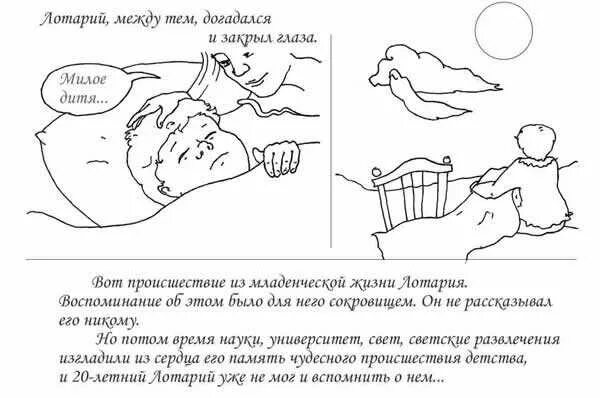 Лотарий, между тем, догадался и закрыл глаза.

Милое дитя...

Вот происшествие из младенческой жизни Лотария. Воспоминание об этом было для него сокровищем. Он не рассказывал его никому.

Но потом время науки, университет, свет, светские развлечения изгладили из сердца его память чудесного происшествия детства, и 20-летний Лотарий уже не мог и вспомнить о нем...