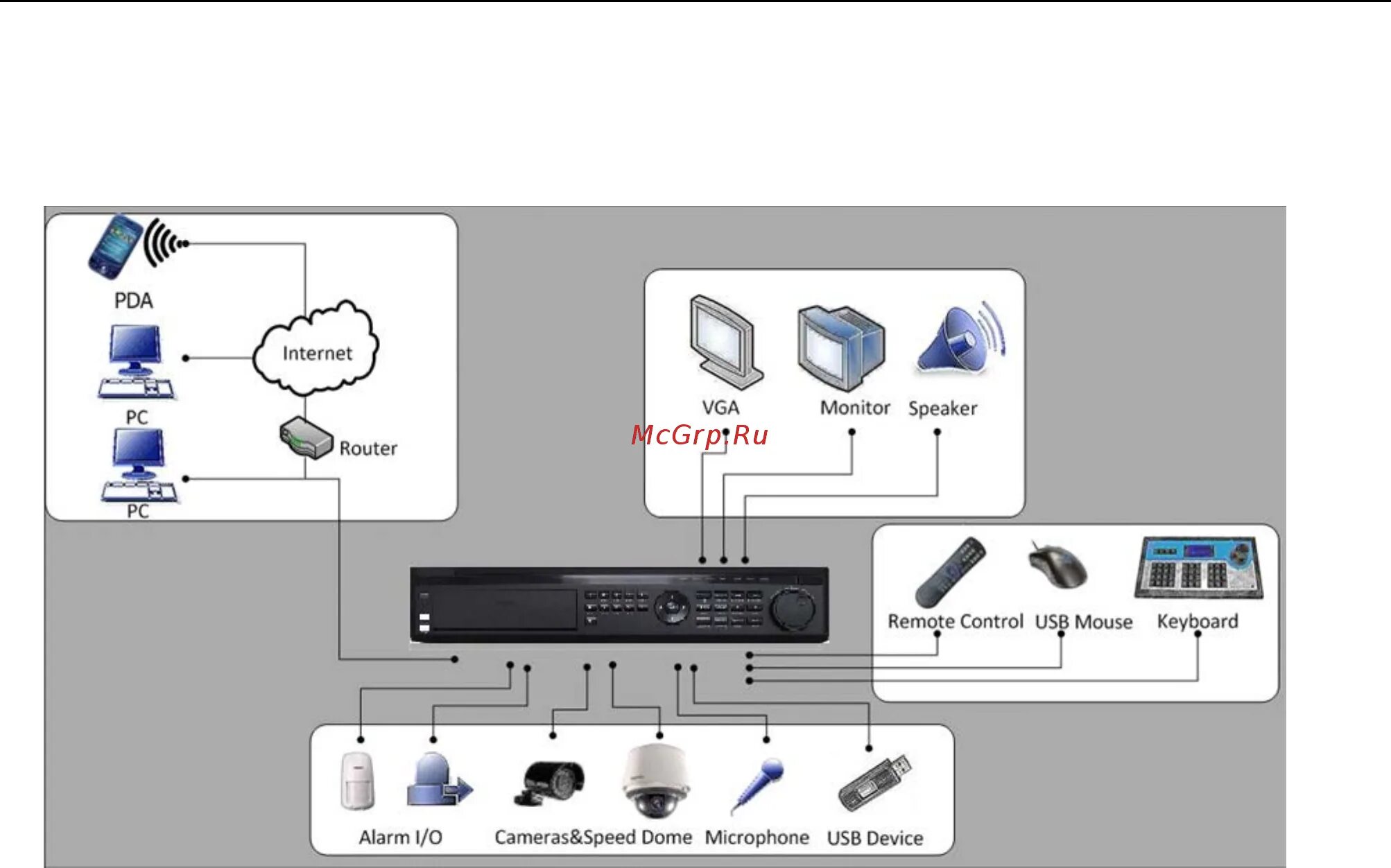 PDA
Internet
PC
Router
PC
VGA
Monitor
Speaker
McGrp.Ru
Remote Control
USB Mouse
Keyboard
Alarm I/O
Cameras&Speed Dome
Microphone
USB Device