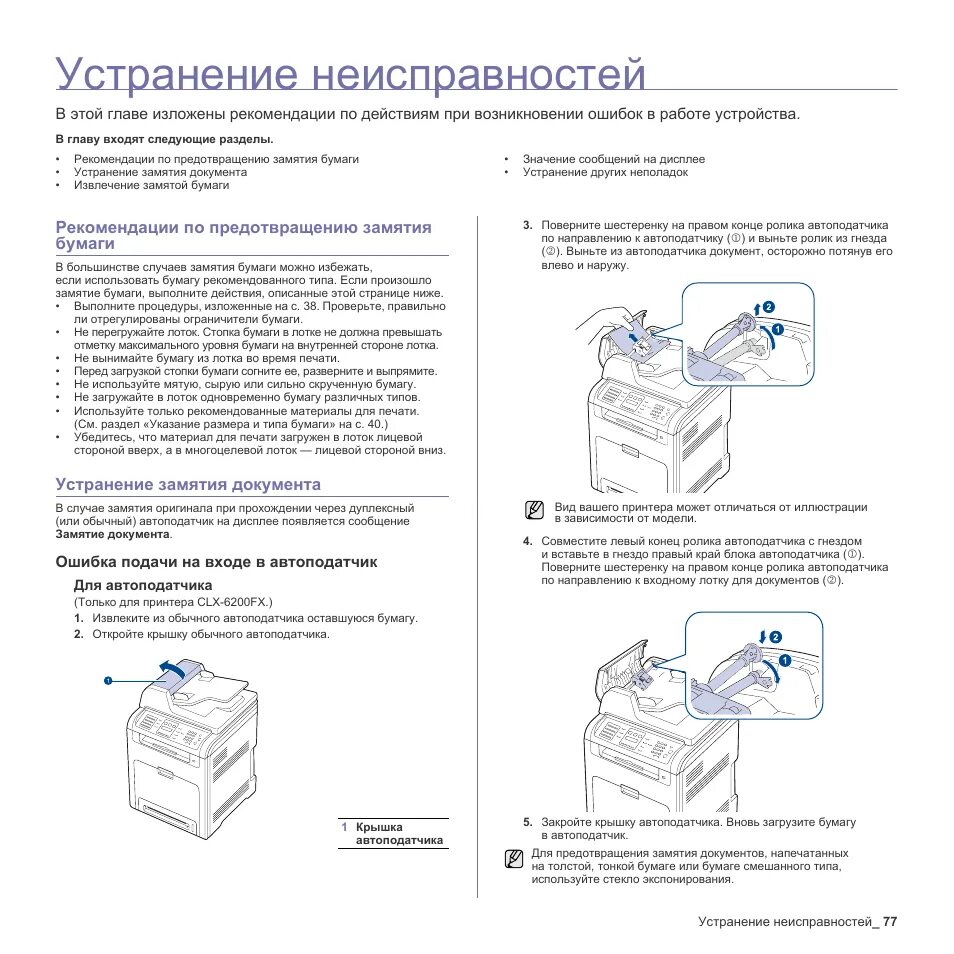 Устранение неисправностей

В этой главе изложены рекомендации по действиям при возникновении ошибок в работе устройства.

В главу входят следующие разделы.

• Рекомендации по предотвращению замятия бумаги
• Устранение замятия документа
• Извлечение замятой бумаги
• Значение сообщений на дисплее
• Устранение других неполадок

Рекомендации по предотвращению замятия бумаги

В большинстве случаев замятия бумаги можно избежать, если использовать бумагу рекомендованного типа. Если произошло замятие бумаги, выполните действия, описанные этой странице ниже.
• Выполните процедуры, изложенные на с. 38. Проверьте, правильно ли отрегулированы ограничители бумаги.
• Не перегружайте лоток. Стопка бумаги в лотке не должна превышать отметку максимального уровня бумаги на внутренней стороне лотка.
• Не вынимайте бумагу из лотка во время печати.
• Перед загрузкой стопки бумаги согните ее, разверните и выпрямите.
• Не используйте мятую, сырую или сильно скрученную бумагу.
• Не загружайте в лоток одновременно бумагу различных типов.
• Используйте только рекомендованные материалы для печати. (См. раздел «Указание размера и типа бумаги» на с. 40.)
• Убедитесь, что материал для печати загружен в лоток лицевой стороной вверх, а в многоцелевой лоток — лицевой стороной вниз.

Устранение замятия документа

В случае замятия оригинала при прохождении через дуплексный (или обычный) автоподатчик на дисплее появляется сообщение Замятие документа.

Ошибка подачи на входе в автоподатчик

Для автоподатчика

(Только для принтера CLX-6200FX.)
1. Извлеките из обычного автоподатчика оставшуюся бумагу.
2. Откройте крышку обычного автоподатчика.

1

1 Крышка автоподатчика

3. Поверните шестеренку на правом конце ролика автоподатчика по направлению к автоподатчику (①) и выньте ролик из гнезда (②). Выньте из автоподатчика документ, осторожно потянув его влево и наружу.

2
1

Вид вашего принтера может отличаться от иллюстрации в зависимости от модели.

4. Совместите левый конец ролика автоподатчика с гнездом и вставьте в гнездо правый край блока автоподатчика (①). Поверните шестеренку на правом конце ролика автоподатчика по направлению к входному лотку для документов (②).

2
1

5. Закройте крышку автоподатчика. Вновь загрузите бумагу в автоподатчик.

Для предотвращения замятия документов, напечатанных на толстой, тонкой бумаге или бумаге смешанного типа, используйте стекло экспонирования.

Устранение неисправностей_ 77