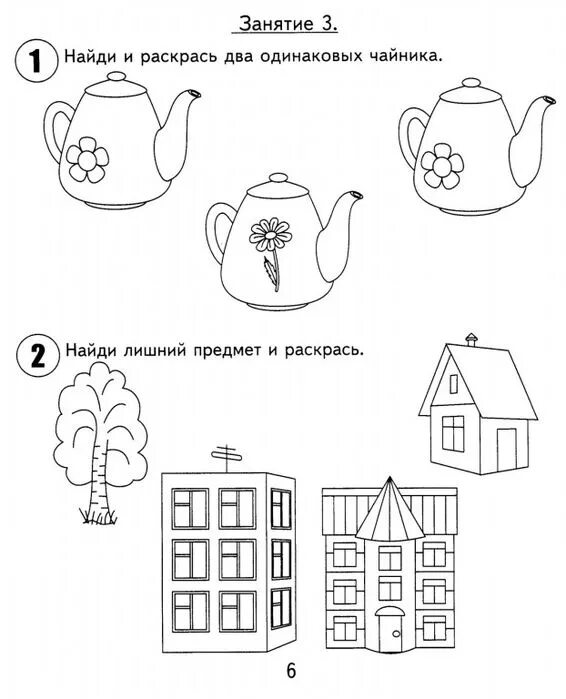 Занятие 3.

1 Найди и раскрась два одинаковых чайника.

2 Найди лишний предмет и раскрась.

6