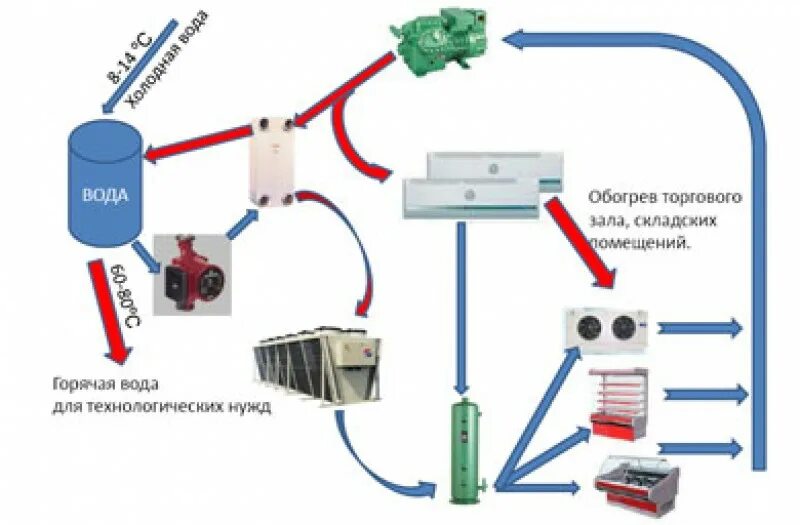 8-14 °C
Холодная вода

ВОДА

60-80°C

Горячая вода
для технологических нужд

Обогрев торгового
зала, складских
помещений.