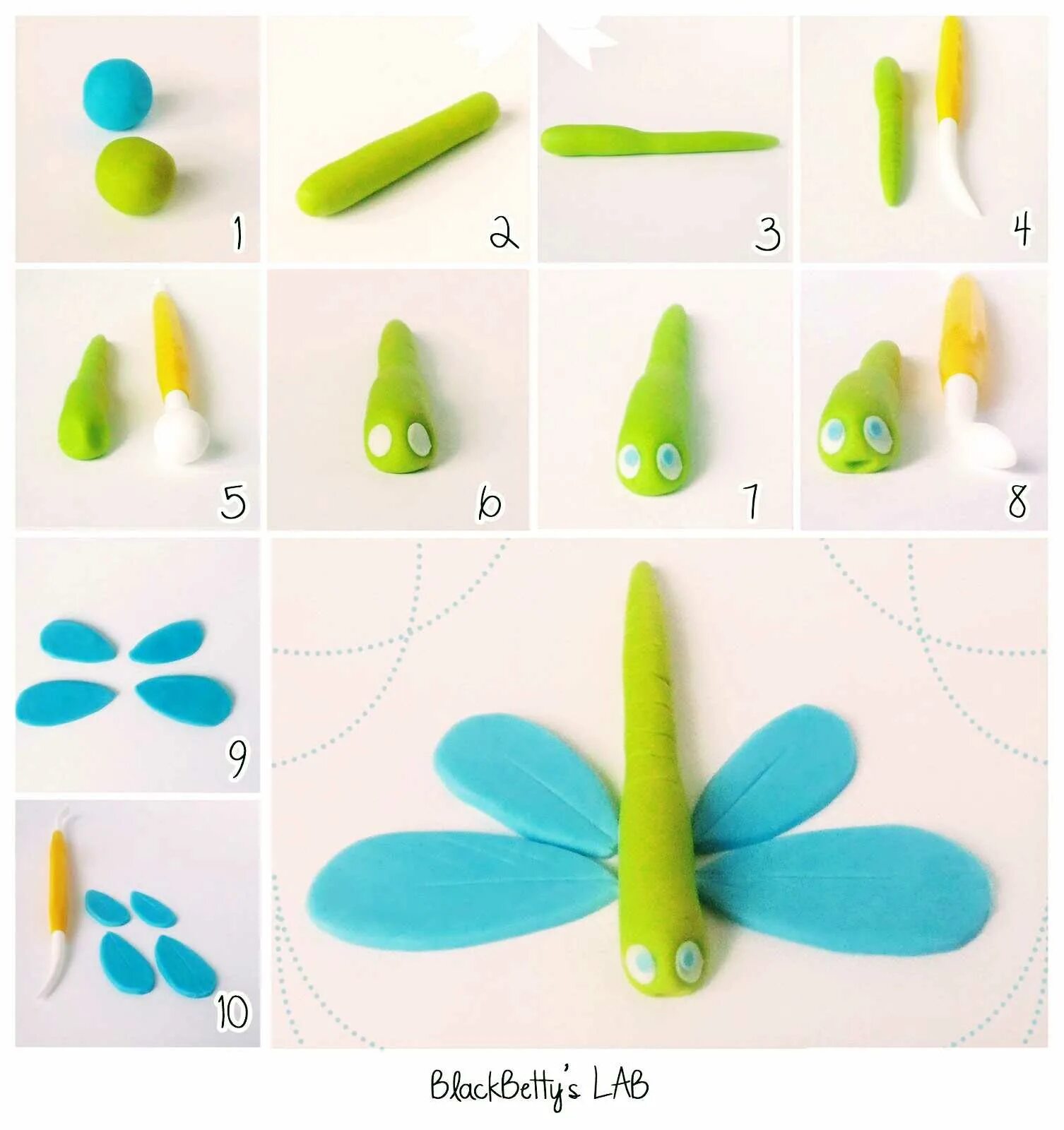 1

2

3

4

5

6

7

8

9

10

BlackBetty's LAB