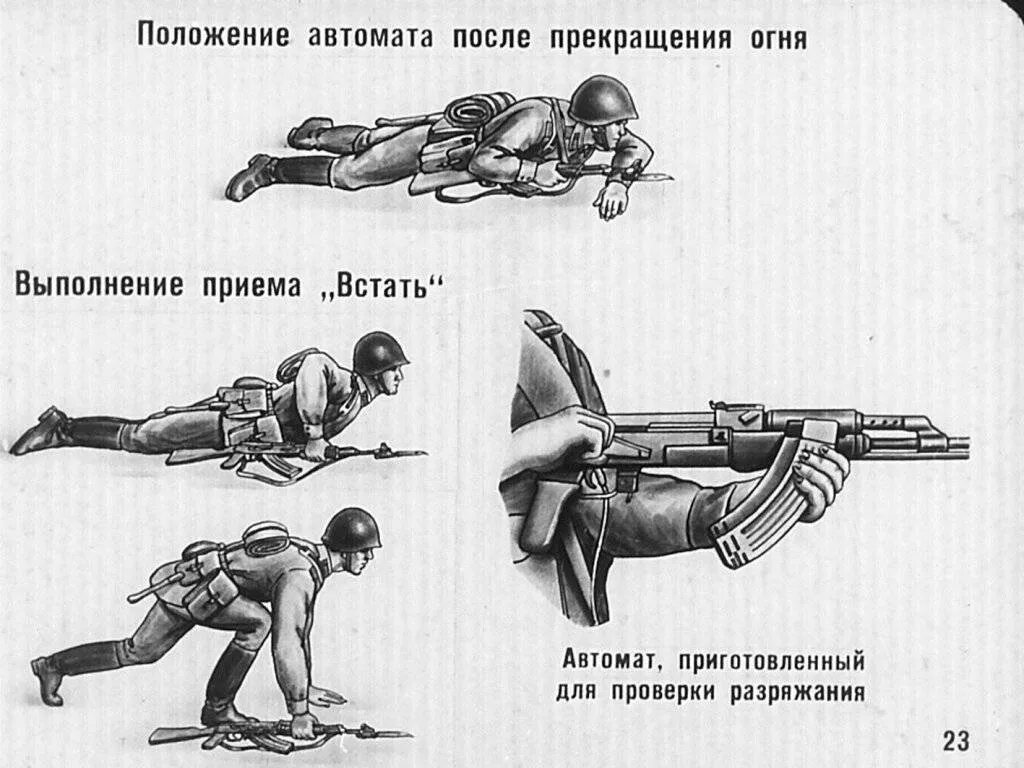 Положение автомата после прекращения огня

Выполнение приема „Встать“

Автомат, приготовленный для проверки разряжания

23