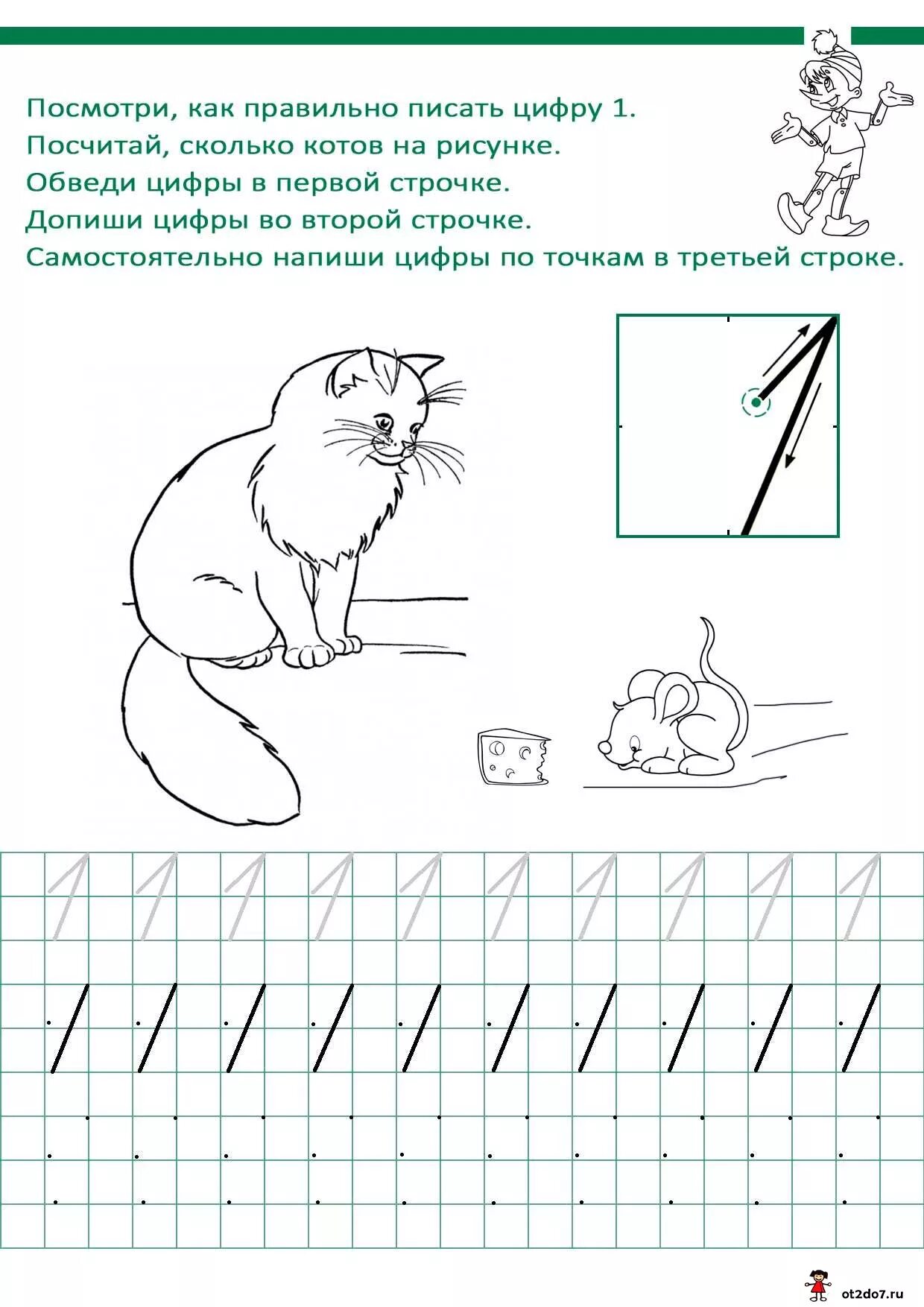 Посмотри, как правильно писать цифру 1.
Посчитай, сколько котов на рисунке.
Обведи цифры в первой строчке.
Допиши цифры во второй строчке.
Самостоятельно напиши цифры по точкам в третьей строке.

1 1 1 1 1 1 1 1 1 1

ot2do7.ru