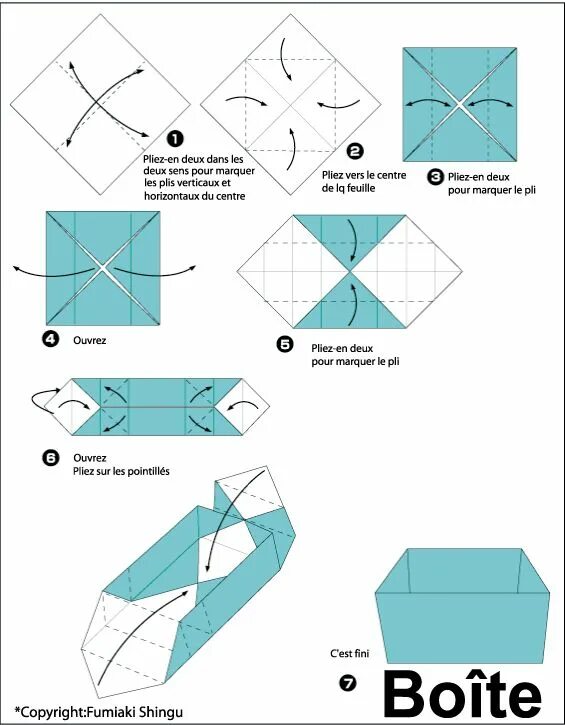 1 Pliez-en deux dans les deux sens pour marquer les plis verticaux et horizontaux du centre

2 Pliez vers le centre de lq feuille

3 Pliez-en deux pour marquer le pli

4 Ouvrez

5 Pliez-en deux pour marquer le pli

6 Ouvrez
Pliez sur les pointillés

C'est fini

7 Boîte

*Copyright:Fumiaki Shingu