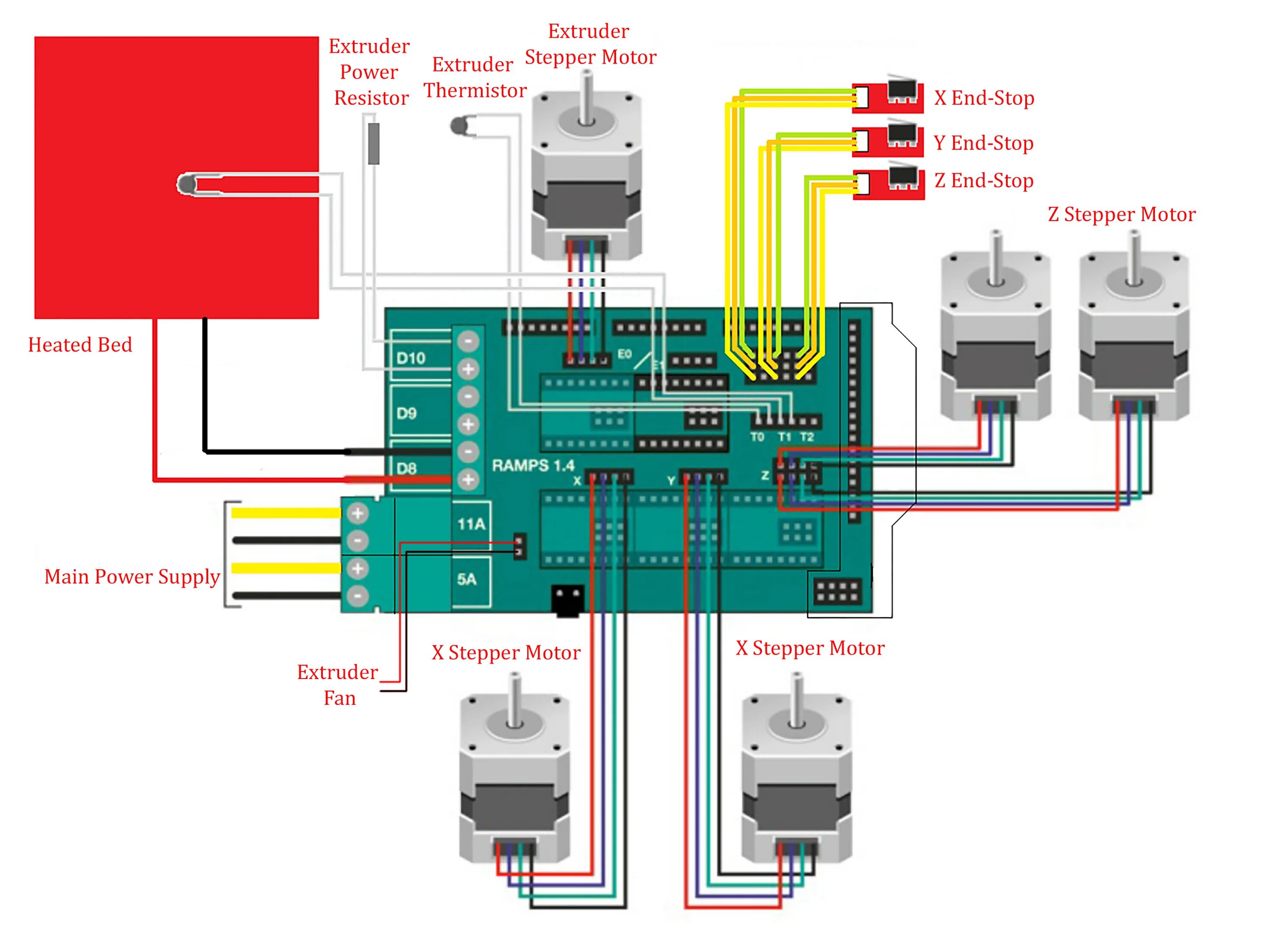 Extruder Power Resistor

Extruder Thermistor

Extruder Stepper Motor

X End-Stop

Y End-Stop

Z End-Stop

Z Stepper Motor

Heated Bed

D10

D9

D8

E0

E1

T0 T1 T2

RAMPS 1.4

X

Y

Z

11A

5A

Main Power Supply

Extruder Fan

X Stepper Motor

X Stepper Motor