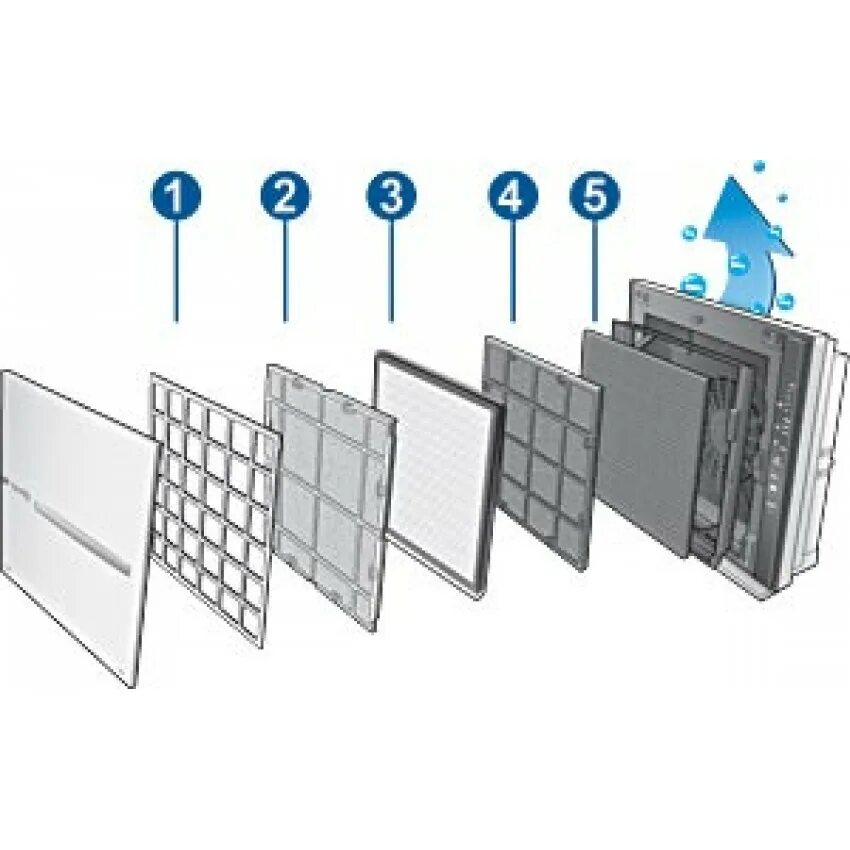 1
2
3
4
5