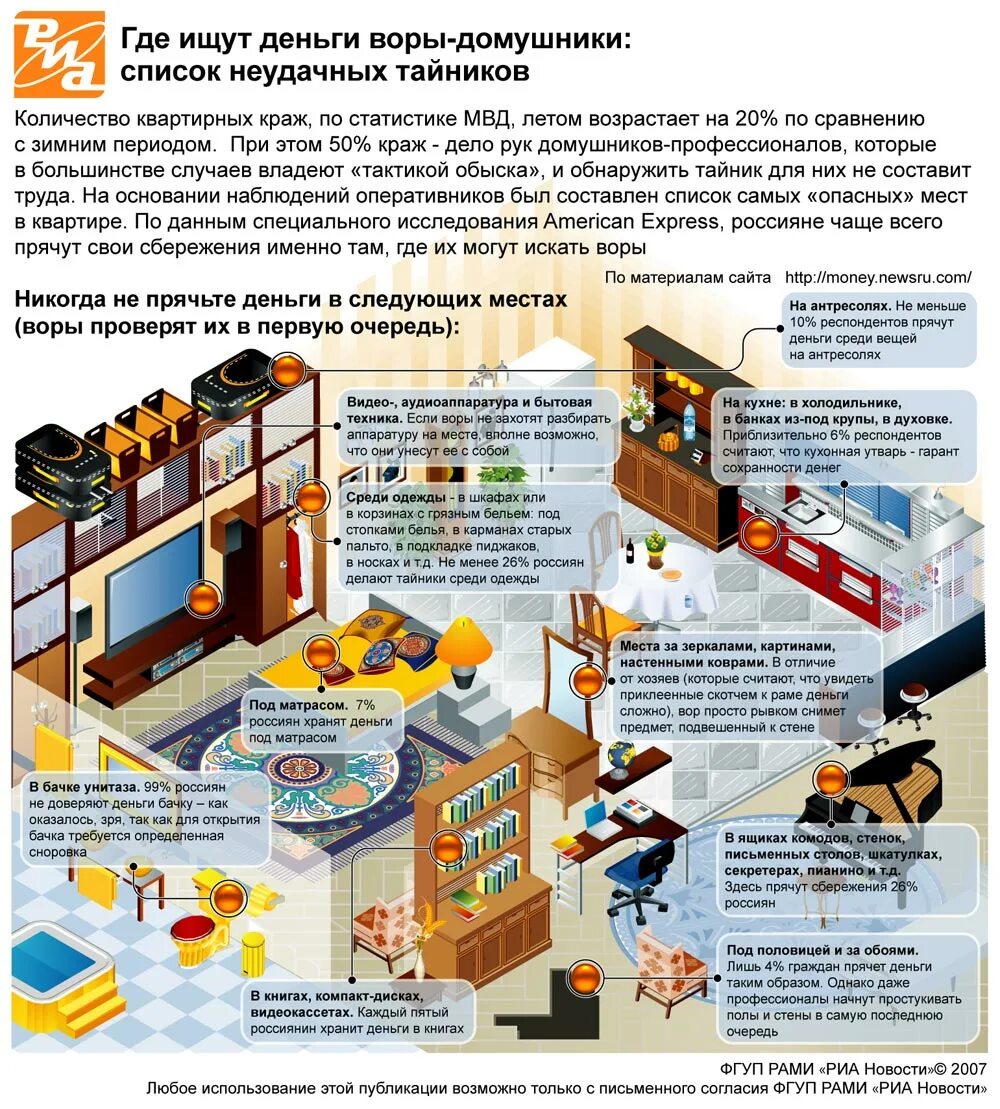 РИА

Где ищут деньги воры-домушники: список неудачных тайников

Количество квартирных краж, по статистике МВД, летом возрастает на 20% по сравнению с зимним периодом. При этом 50% краж - дело рук домушников-профессионалов, которые в большинстве случаев владеют «тактикой обыска», и обнаружить тайник для них не составит труда. На основании наблюдений оперативников был составлен список самых «опасных» мест в квартире. По данным специального исследования American Express, россияне чаще всего прячут свои сбережения именно там, где их могут искать воры

По материалам сайта http://money.newsru.com/

Никогда не прячьте деньги в следующих местах (воры проверят их в первую очередь):

На антресолях. Не меньше 10% респондентов прячут деньги среди вещей на антресолях

Видео-, аудиоаппаратура и бытовая техника. Если воры не захотят разбирать аппаратуру на месте, вполне возможно, что они унесут ее с собой

На кухне: в холодильнике, в банках из-под крупы, в духовке. Приблизительно 6% респондентов считают, что кухонная утварь - гарант сохранности денег

Среди одежды - в шкафах или в корзинах с грязным бельем: под стопками белья, в карманах старых пальто, в подкладке пиджаков, в носках и т.д. Не менее 26% россиян делают тайники среди одежды

Места за зеркалами, картинами, настенными коврами. В отличие от хозяев (которые считают, что увидеть приклеенные скотчем к раме деньги сложно), вор просто рывком снимет предмет, подвешенный к стене

Под матрасом. 7% россиян хранят деньги под матрасом

В бачке унитаза. 99% россиян не доверяют деньги бачку – как оказалось, зря, так как для открытия бачка требуется определенная сноровка

В ящиках комодов, стенок, письменных столов, шкатулках, секретерах, пианино и т.д. Здесь прячут сбережения 26% россиян

Под половицей и за обоями. Лишь 4% граждан прячет деньги таким образом. Однако даже профессионалы начнут простукивать полы и стены в самую последнюю очередь

В книгах, компакт-дисках, видеокассетах. Каждый пятый россиянин хранит деньги в книгах

ФГУП РАМИ «РИА Новости»© 2007
Любое использование этой публикации возможно только с письменного согласия ФГУП РАМИ «РИА Новости»