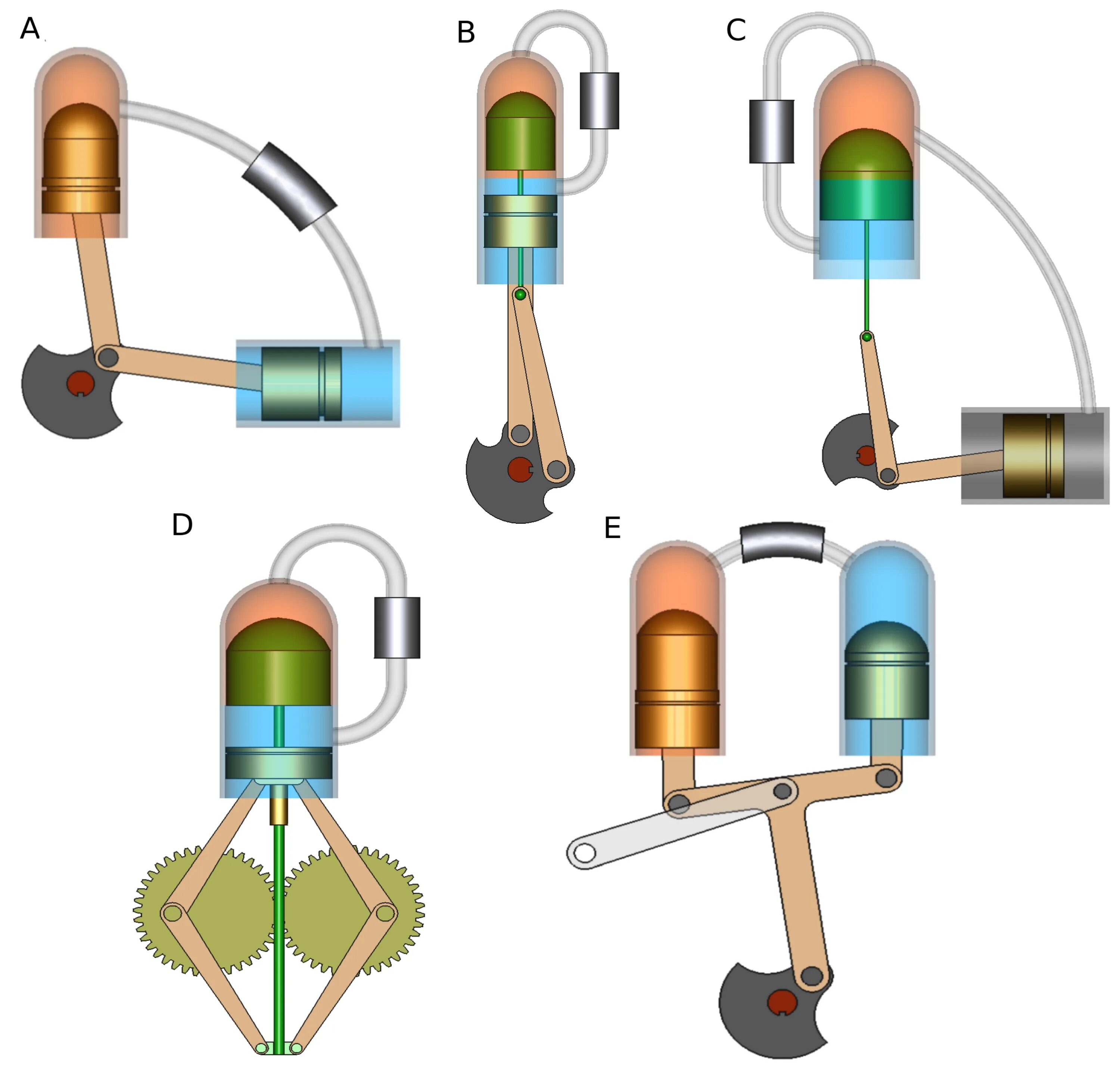 A

B

C

D

E