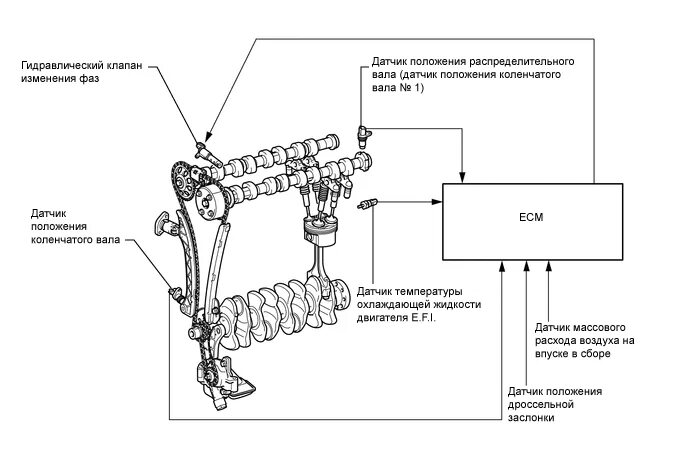 Гидравлический клапан изменения фаз

Датчик положения распределительного вала (датчик положения коленчатого вала № 1)

Датчик положения коленчатого вала

ECM

Датчик температуры охлаждающей жидкости двигателя E.F.I.

Датчик массового расхода воздуха на впуске в сборе

Датчик положения дроссельной заслонки