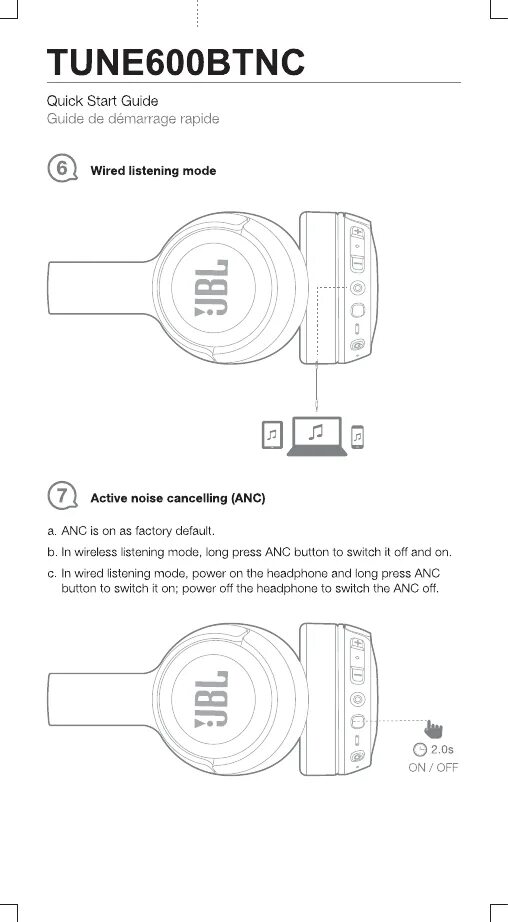 TUNE600BTNC

Quick Start Guide
Guide de démarrage rapide

6 Wired listening mode

JBL

7 Active noise cancelling (ANC)

a. ANC is on as factory default.

b. In wireless listening mode, long press ANC button to switch it off and on.

c. In wired listening mode, power on the headphone and long press ANC button to switch it on; power off the headphone to switch the ANC off.

JBL

2.0s
ON / OFF