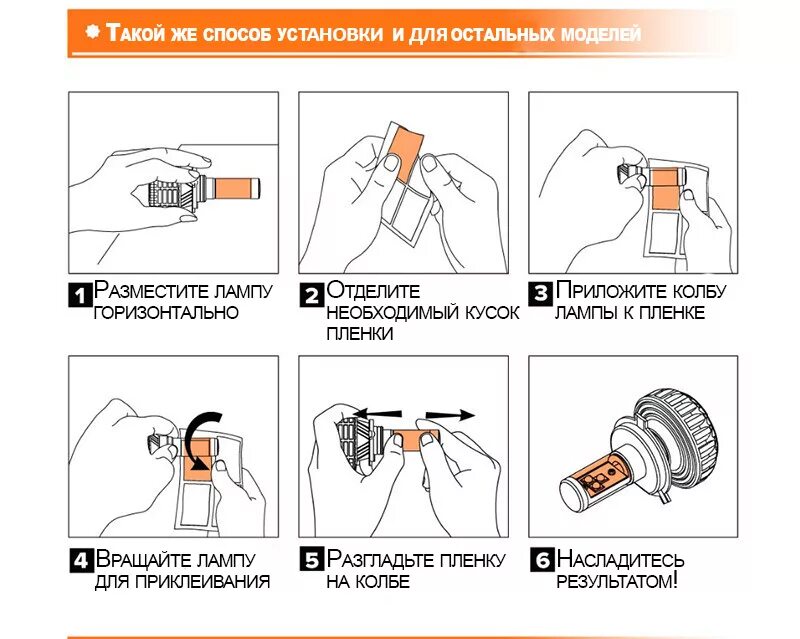 Такой же способ установки и для остальных моделей

1 Разместите лампу горизонтально

2 Отделите необходимый кусок пленки

3 Приложите колбу лампы к пленке

4 Вращайте лампу для приклеивания

5 Разгладьте пленку на колбе

6 Насладитесь результатом!